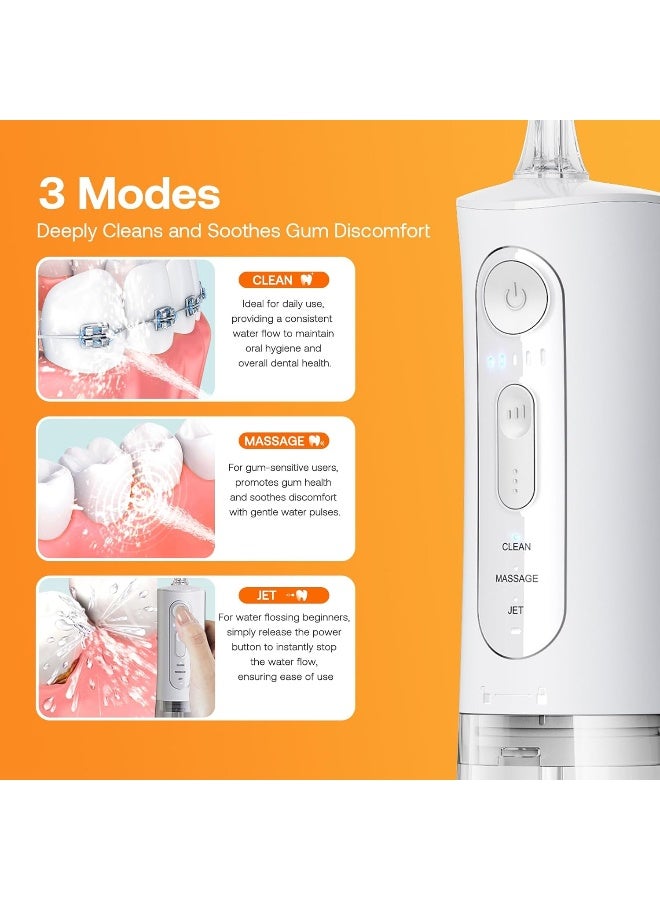 3 Modes

Deeply Cleans and Soothes Gum Discomfort

CLEAN

Ideal for daily use, providing a consistent water flow to maintain oral hygiene and overall dental health.

MASSAGE

For gum-sensitive users, promotes gum health and soothes discomfort with gentle water pulses.

JET

For water flossing beginners, simply release the power button to instantly stop the water flow, ensuring ease of use

CLEAN

MASSAGE

JET