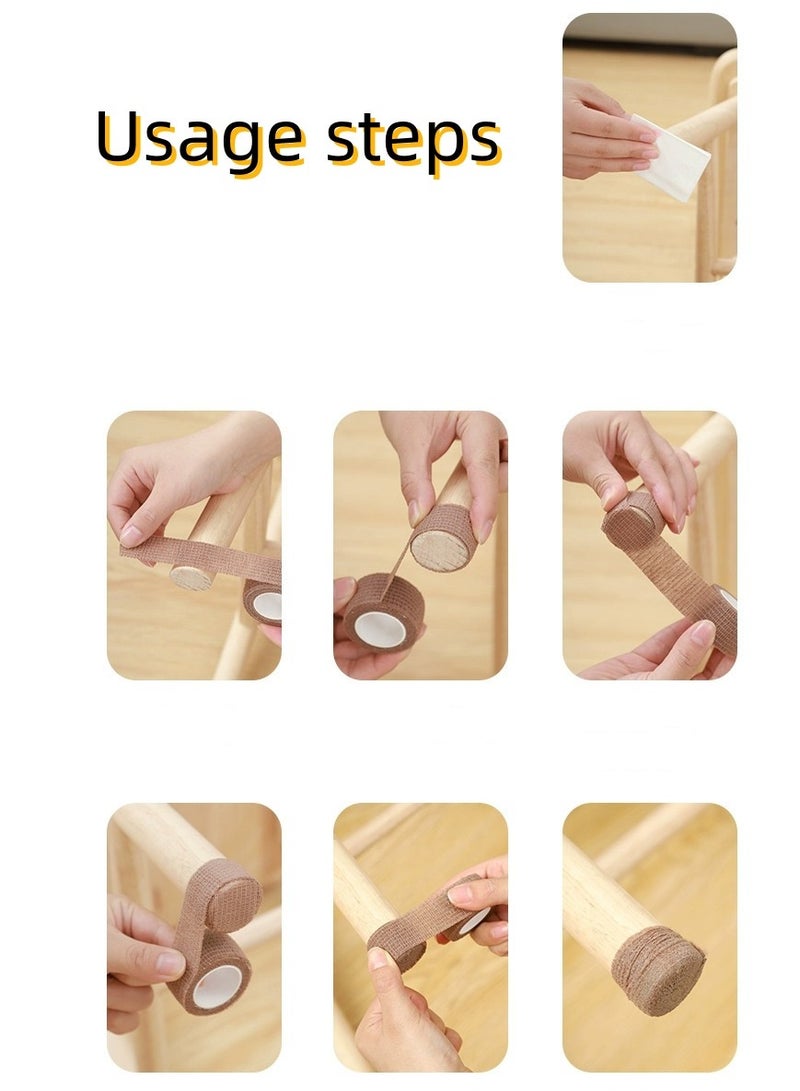 Usage steps