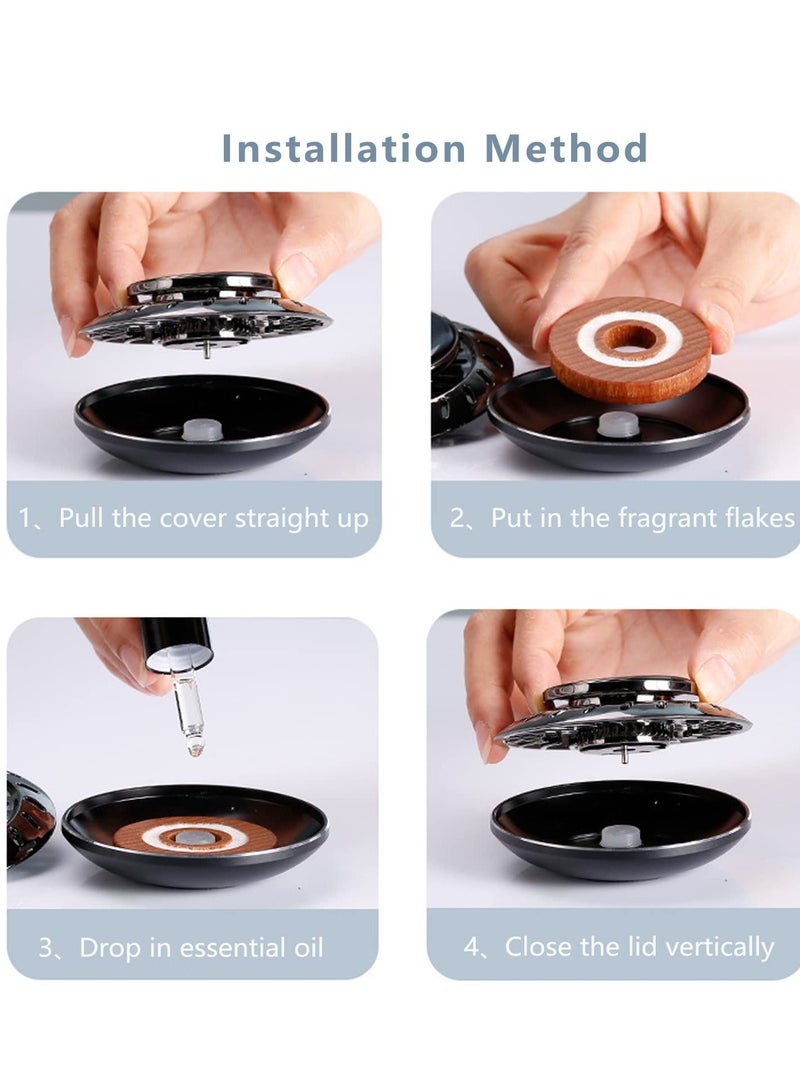 Installation Method

1、Pull the cover straight up

2、Put in the fragrant flakes

3、Drop in essential oil

4、Close the lid vertically