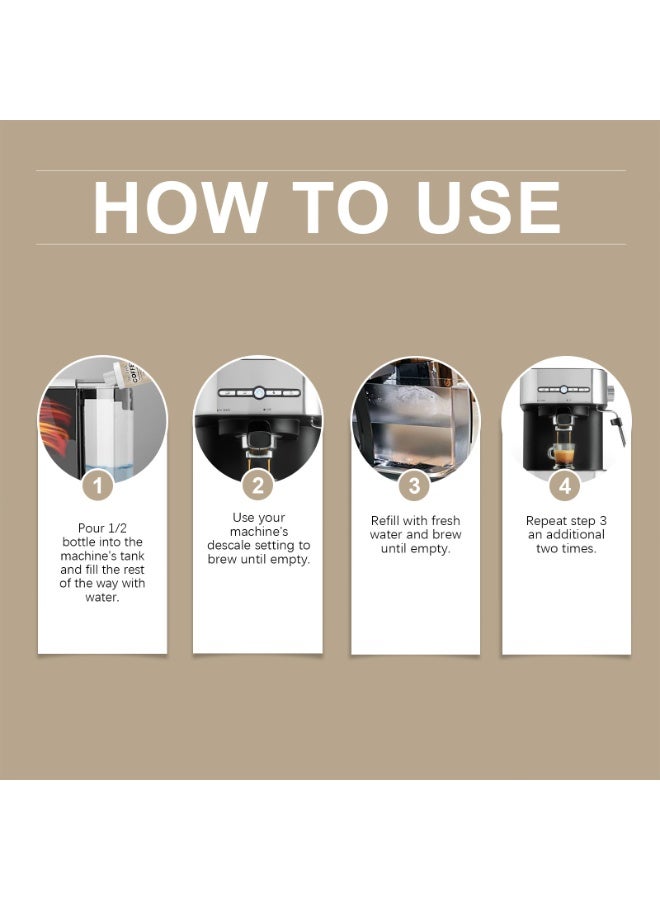 HOW TO USE

1

Pour 1/2 bottle into the machine's tank and fill the rest of the way with water.

2

Use your machine's descale setting to brew until empty.

3

Refill with fresh water and brew until empty.

4

Repeat step 3 an additional two times.