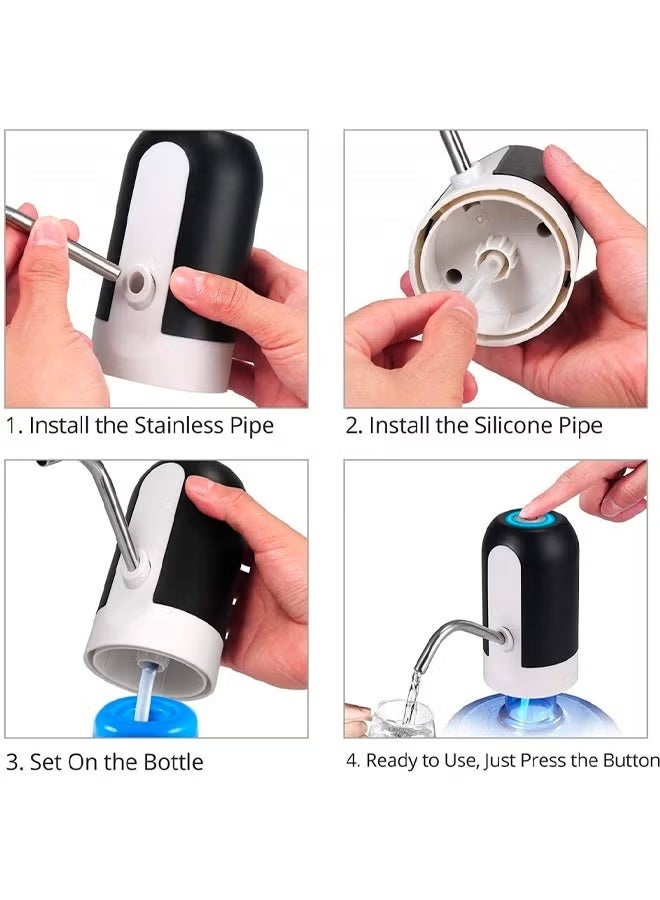 1. Install the Stainless Pipe

2. Install the Silicone Pipe

3. Set On the Bottle

4. Ready to Use, Just Press the Button