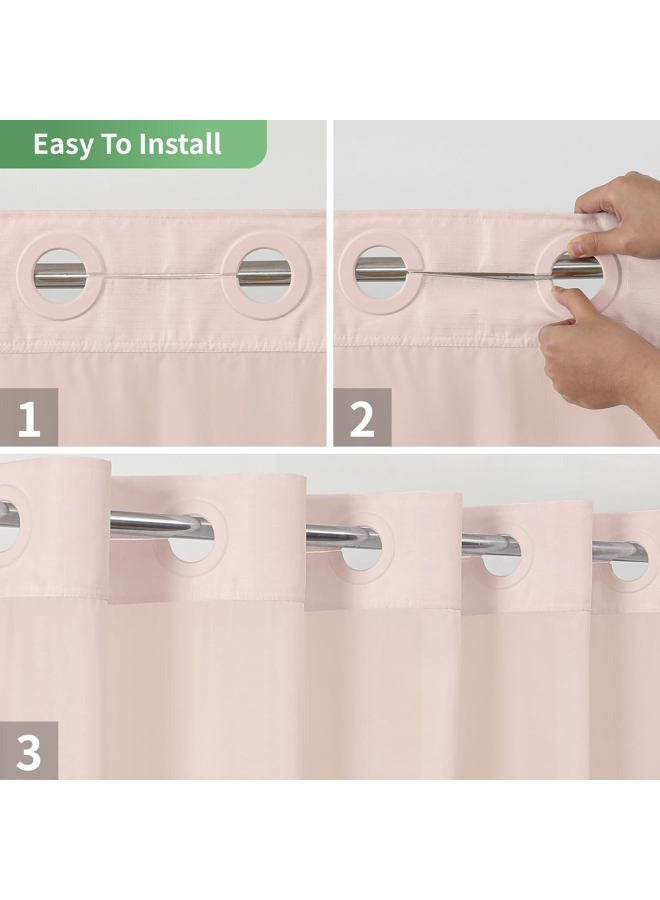 Easy To Install

1

2

3