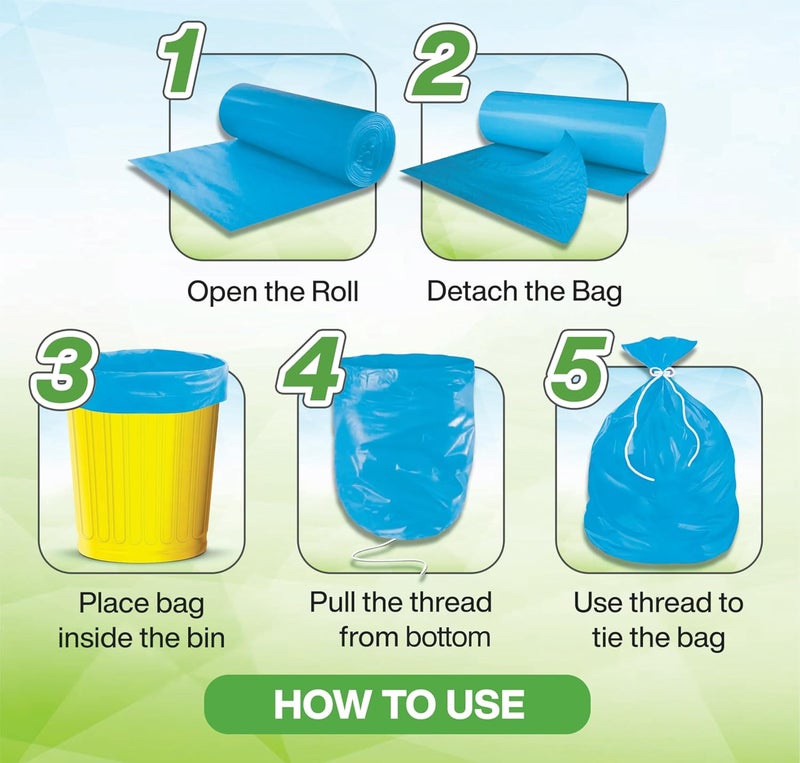 1

Open the Roll

2

Detach the Bag

3

Place bag inside the bin

4

Pull the thread from bottom

5

Use thread to tie the bag

HOW TO USE