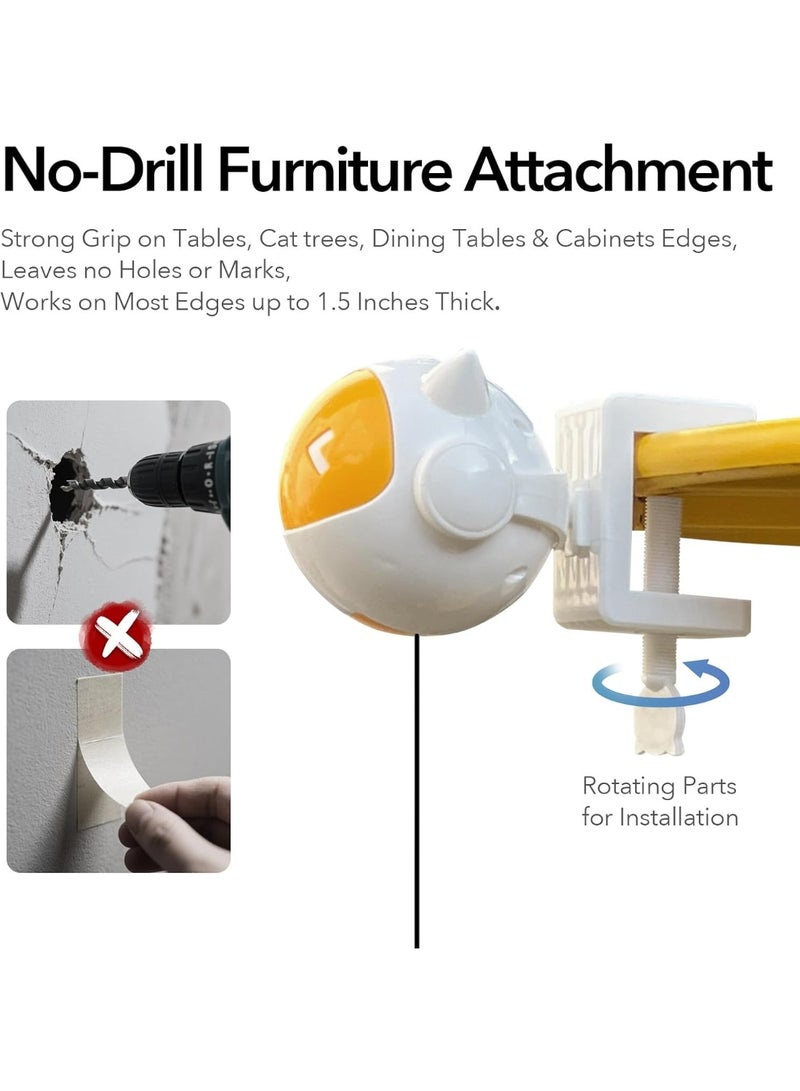 No-Drill Furniture Attachment

Strong Grip on Tables, Cat trees, Dining Tables & Cabinets Edges,
Leaves no Holes or Marks,
Works on Most Edges up to 1.5 Inches Thick.

Rotating Parts for Installation