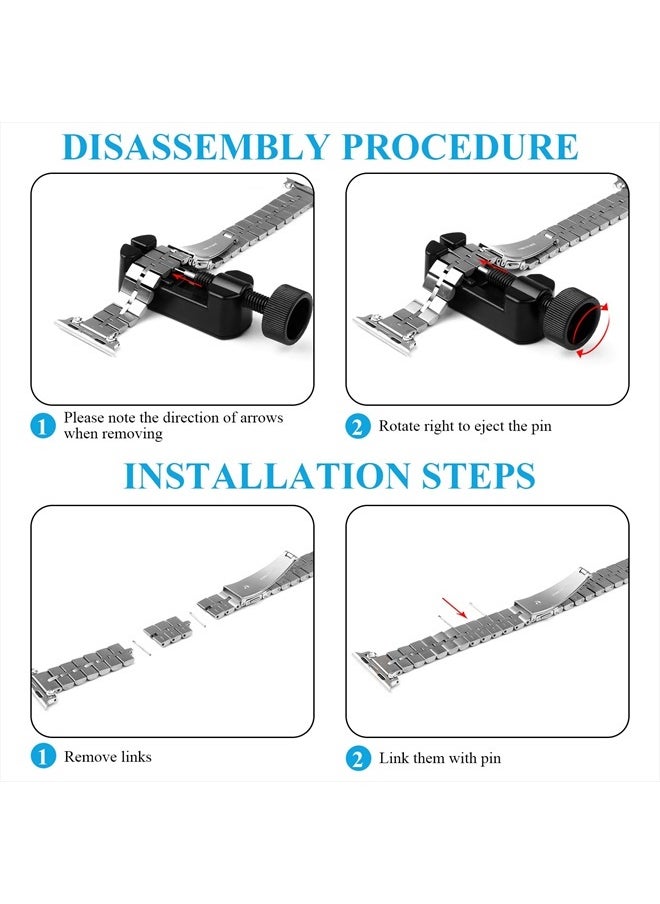 DISASSEMBLY PROCEDURE

1 Please note the direction of arrows when removing

2 Rotate right to eject the pin

INSTALLATION STEPS

1 Remove links

2 Link them with pin