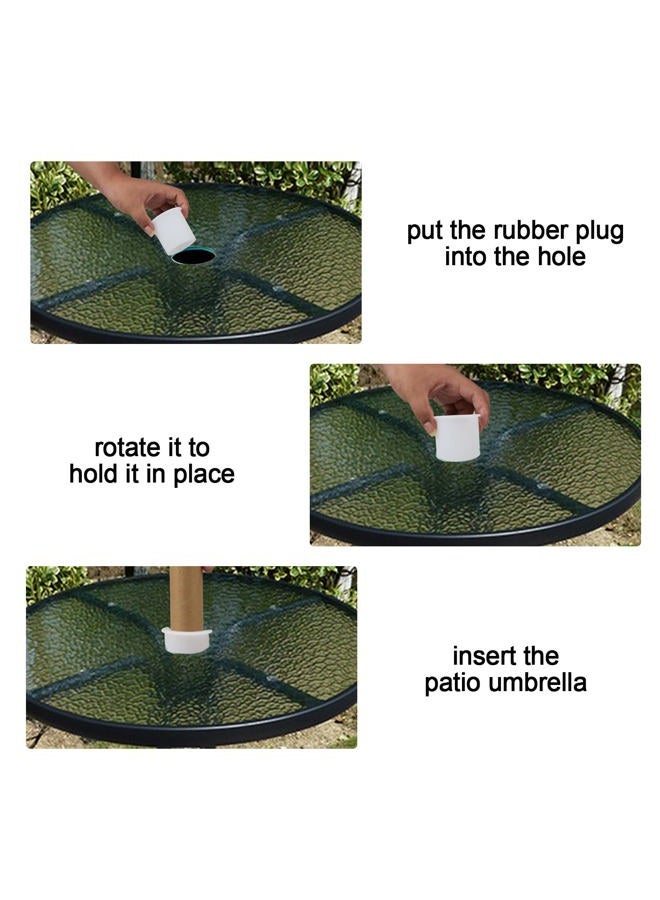 put the rubber plug into the hole

rotate it to hold it in place

insert the patio umbrella