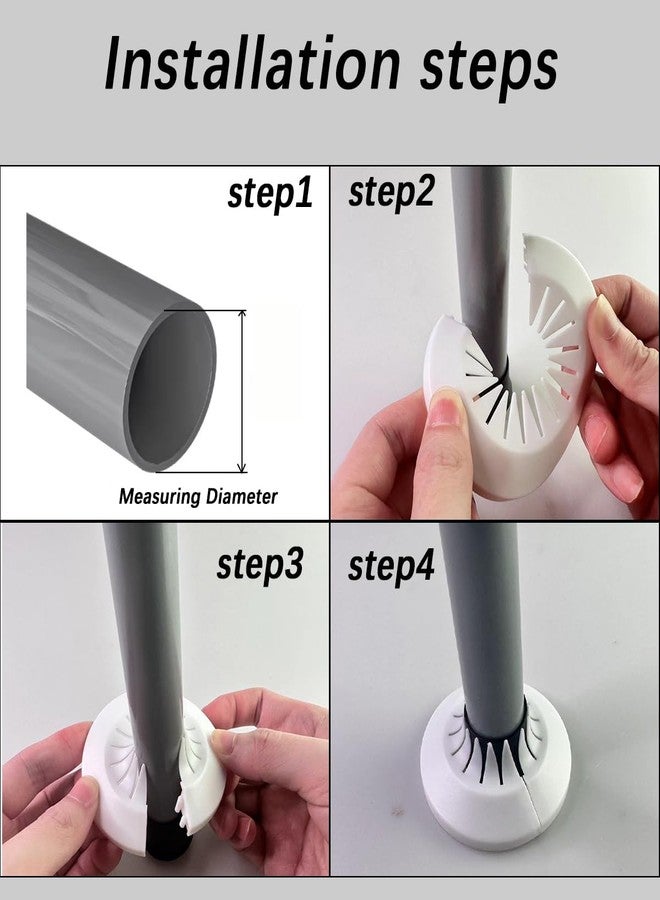 Installation steps

step1

Measuring Diameter

step2

step3

step4