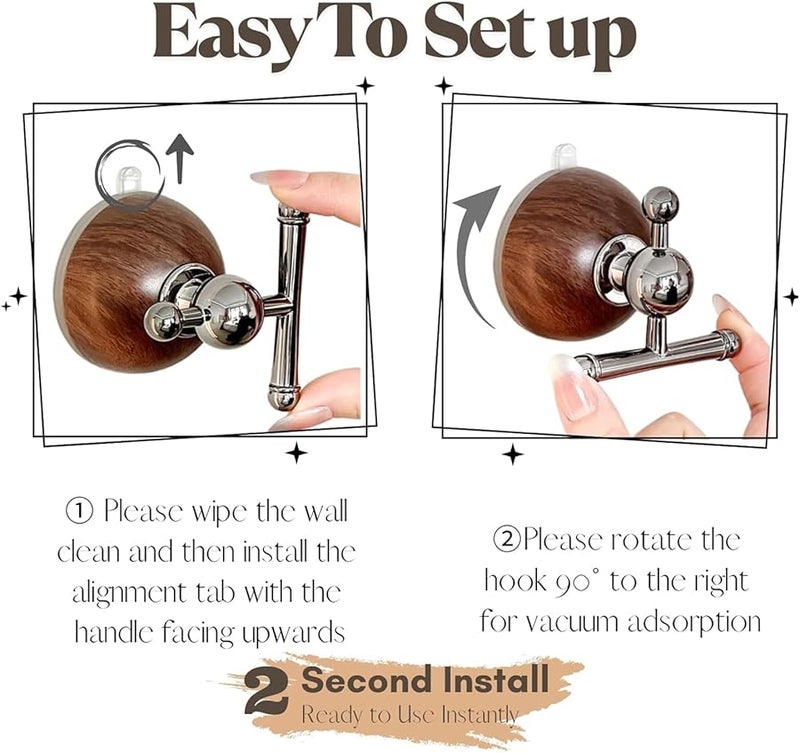 Easy To Set up

① Please wipe the wall clean and then install the alignment tab with the handle facing upwards

②Please rotate the hook 90° to the right for vacuum adsorption

2 Second Install
Ready to Use Instantly