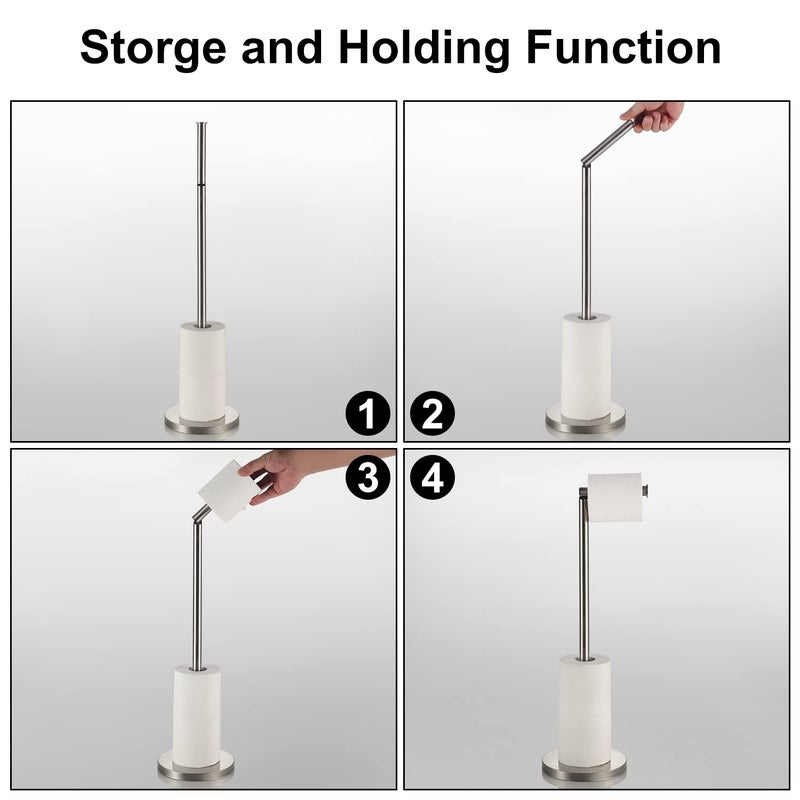 Storge and Holding Function

1

2

3

4