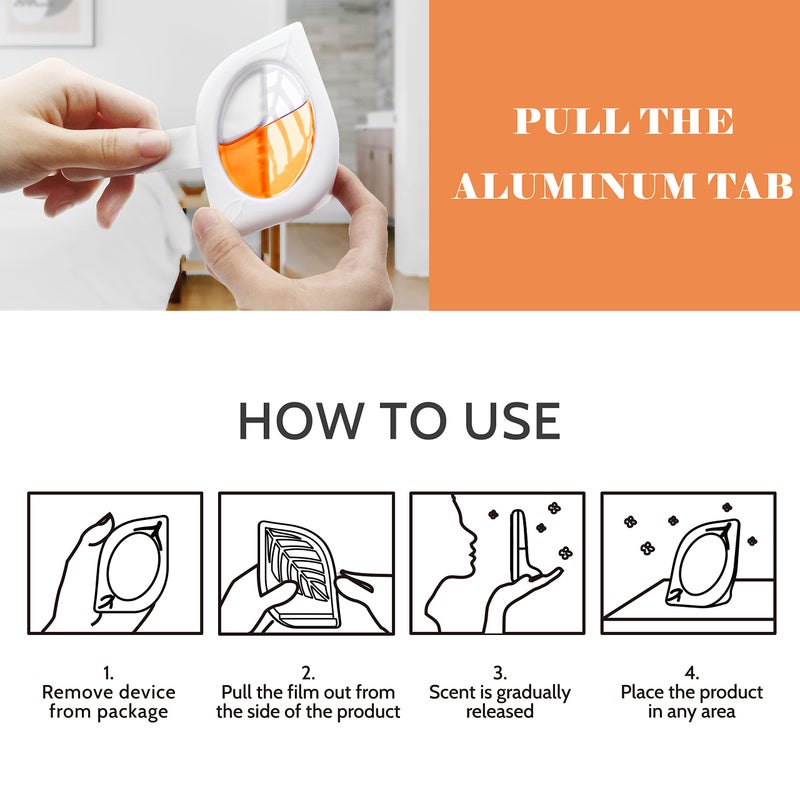 PULL THE ALUMINUM TAB

HOW TO USE

1.
Remove device from package

2.
Pull the film out from the side of the product

3.
Scent is gradually released

4.
Place the product in any area