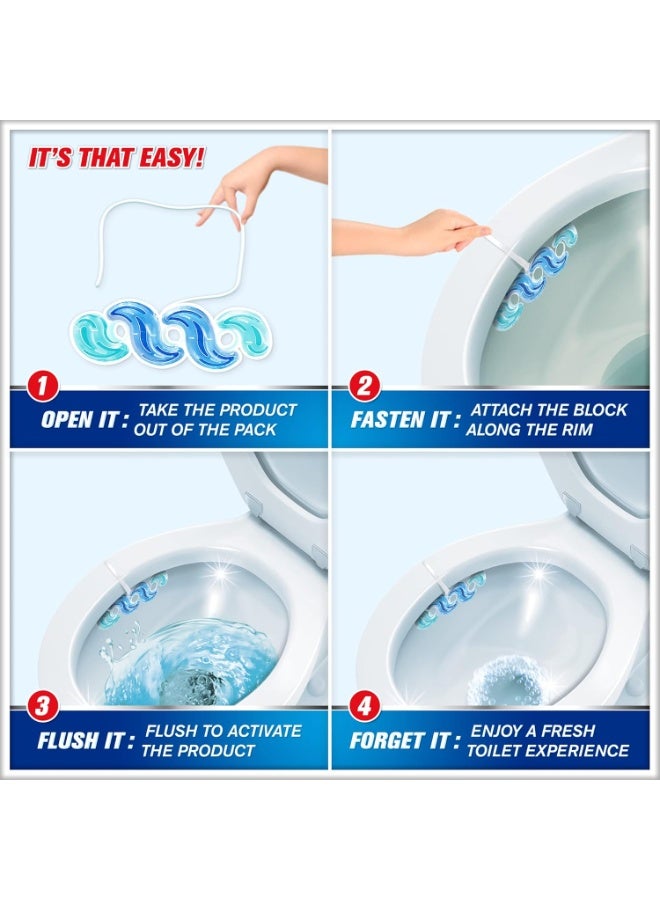 IT'S THAT EASY!

1
OPEN IT : TAKE THE PRODUCT OUT OF THE PACK

2
FASTEN IT : ATTACH THE BLOCK ALONG THE RIM

3
FLUSH IT : FLUSH TO ACTIVATE THE PRODUCT

4
FORGET IT : ENJOY A FRESH TOILET EXPERIENCE