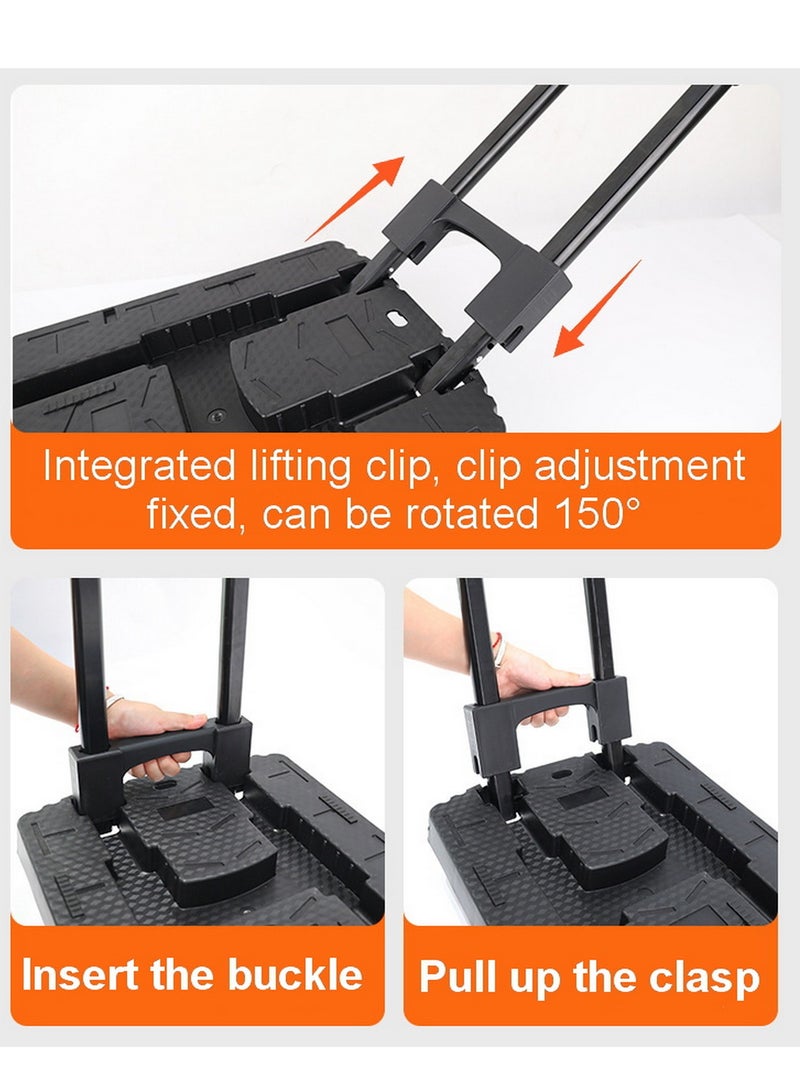 Integrated lifting clip, clip adjustment fixed, can be rotated 150°

Insert the buckle

Pull up the clasp