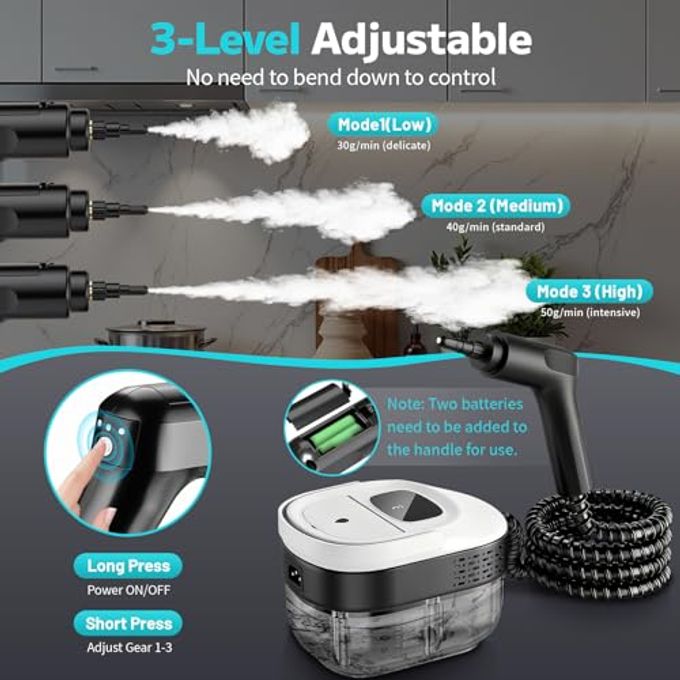 3-Level Adjustable
No need to bend down to control

Mode1(Low)
30g/min (delicate)

Mode 2 (Medium)
40g/min (standard)

Mode 3 (High)
50g/min (intensive)

Note: Two batteries need to be added to the handle for use.

Long Press
Power ON/OFF

Short Press
Adjust Gear 1-3