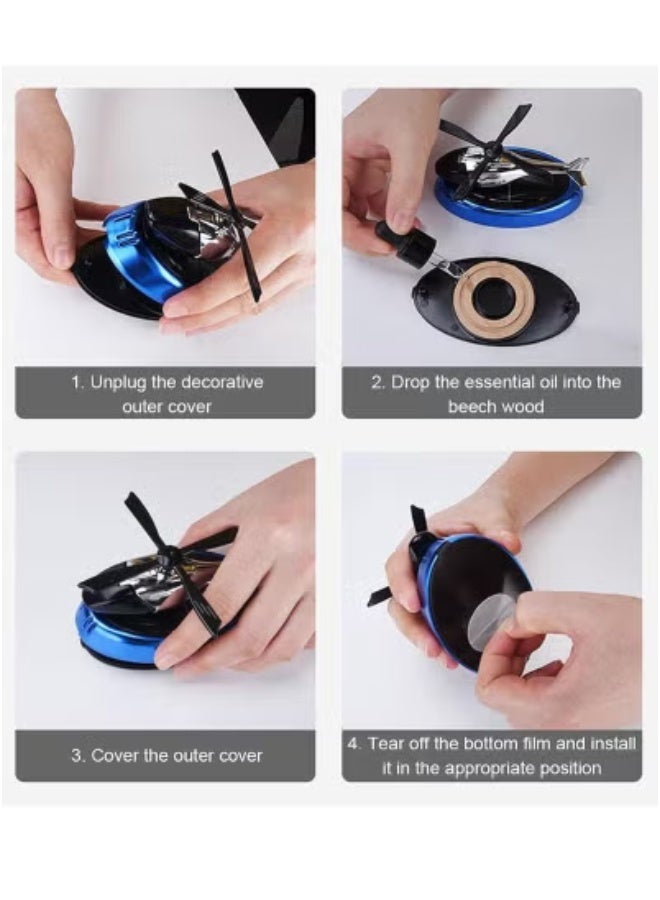 1. Unplug the decorative outer cover

2. Drop the essential oil into the beech wood

3. Cover the outer cover

4. Tear off the bottom film and install it in the appropriate position