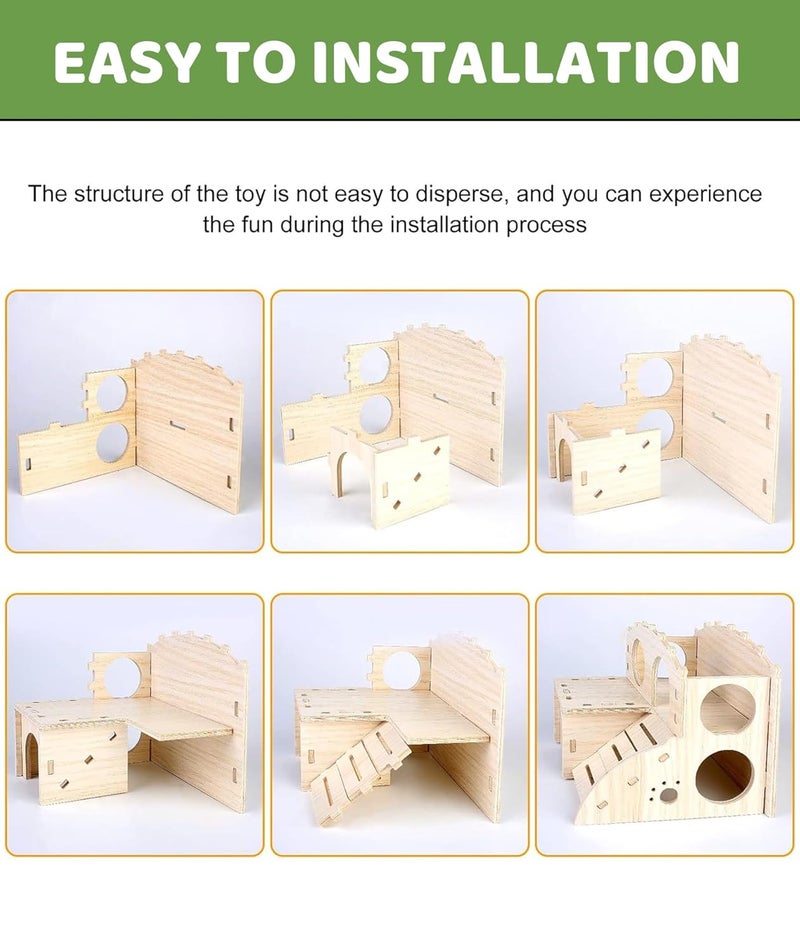 EASY TO INSTALLATION

The structure of the toy is not easy to disperse, and you can experience the fun during the installation process