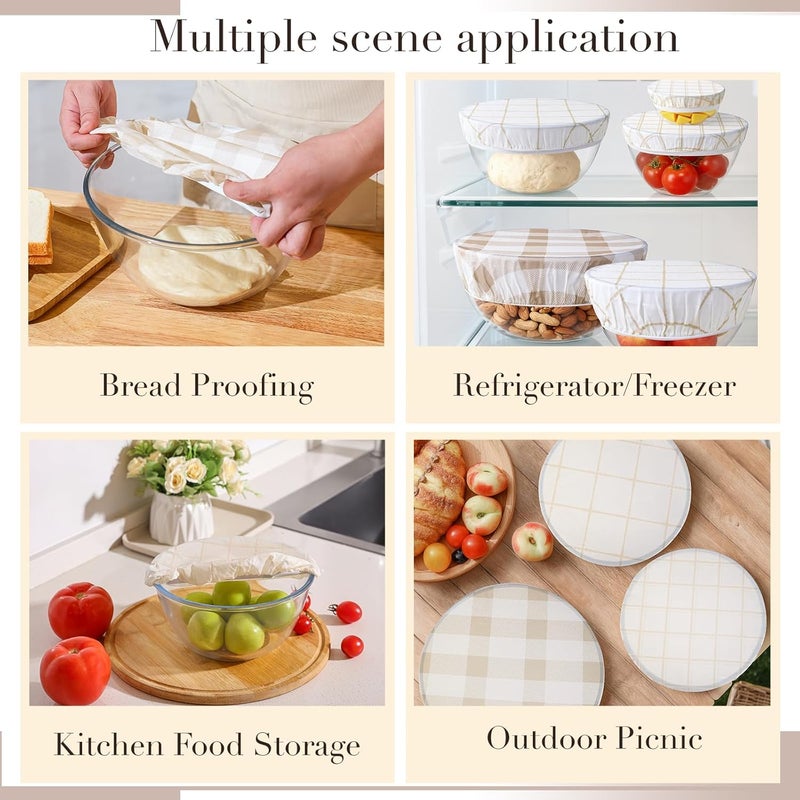 Multiple scene application

Bread Proofing

Refrigerator/Freezer

Kitchen Food Storage

Outdoor Picnic