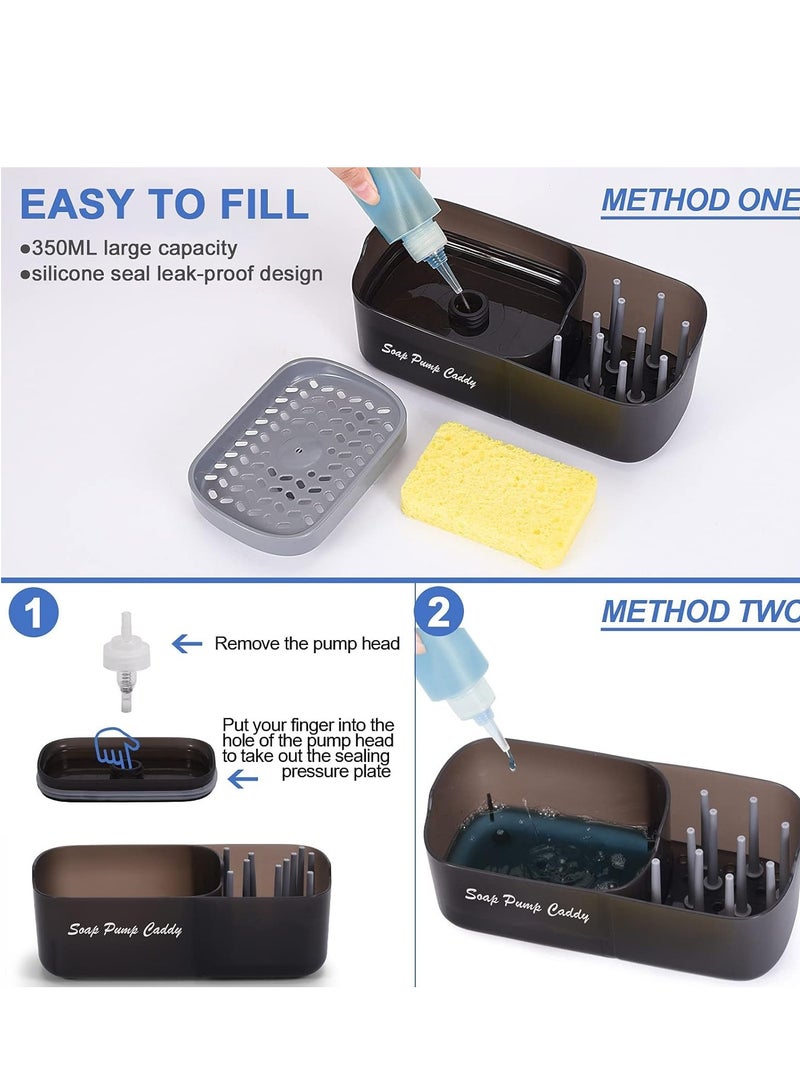 EASY TO FILL
●350ML large capacity
●silicone seal leak-proof design

METHOD ONE

Soap Pump Caddy

1

Remove the pump head

Put your finger into the hole of the pump head to take out the sealing pressure plate

Soap Pump Caddy

2

METHOD TWO

Soap Pump Caddy