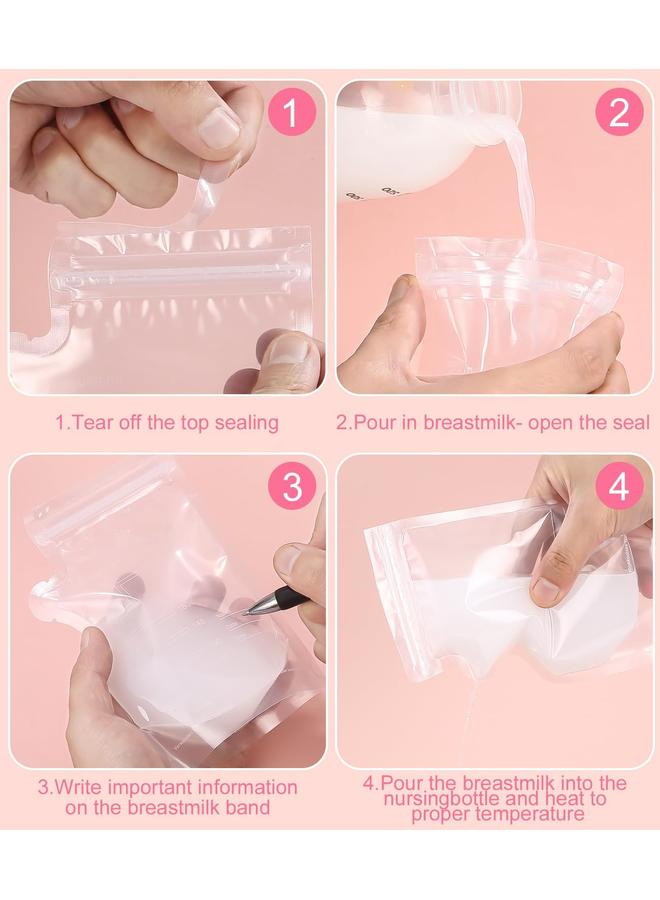 1

2

1.Tear off the top sealing

2.Pour in breastmilk- open the seal

3

4

3.Write important information on the breastmilk band

4.Pour the breastmilk into the nursingbottle and heat to proper temperature