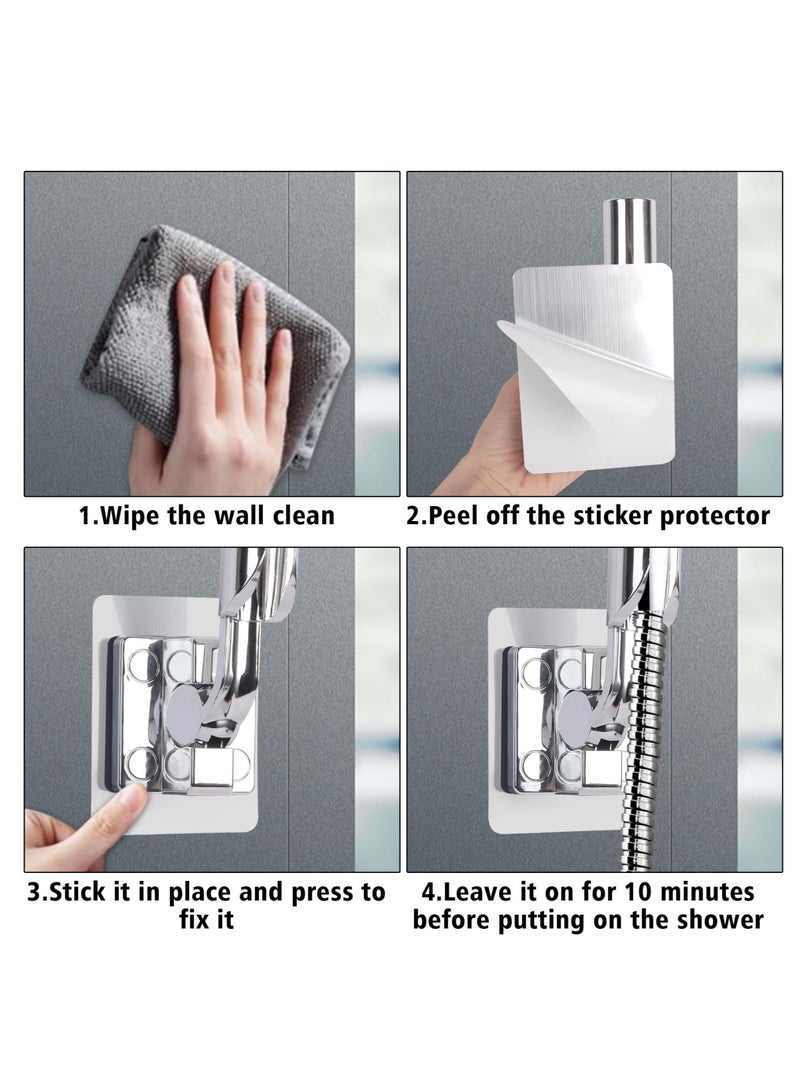 1.Wipe the wall clean

2.Peel off the sticker protector

3.Stick it in place and press to fix it

4.Leave it on for 10 minutes before putting on the shower