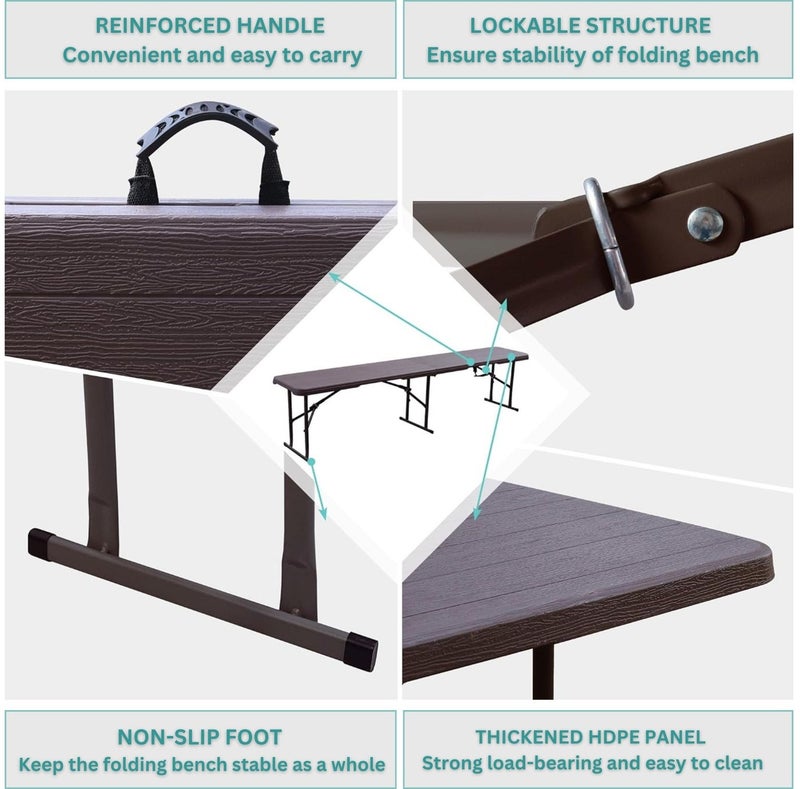 REINFORCED HANDLE
Convenient and easy to carry

LOCKABLE STRUCTURE
Ensure stability of folding bench

NON-SLIP FOOT
Keep the folding bench stable as a whole

THICKENED HDPE PANEL
Strong load-bearing and easy to clean