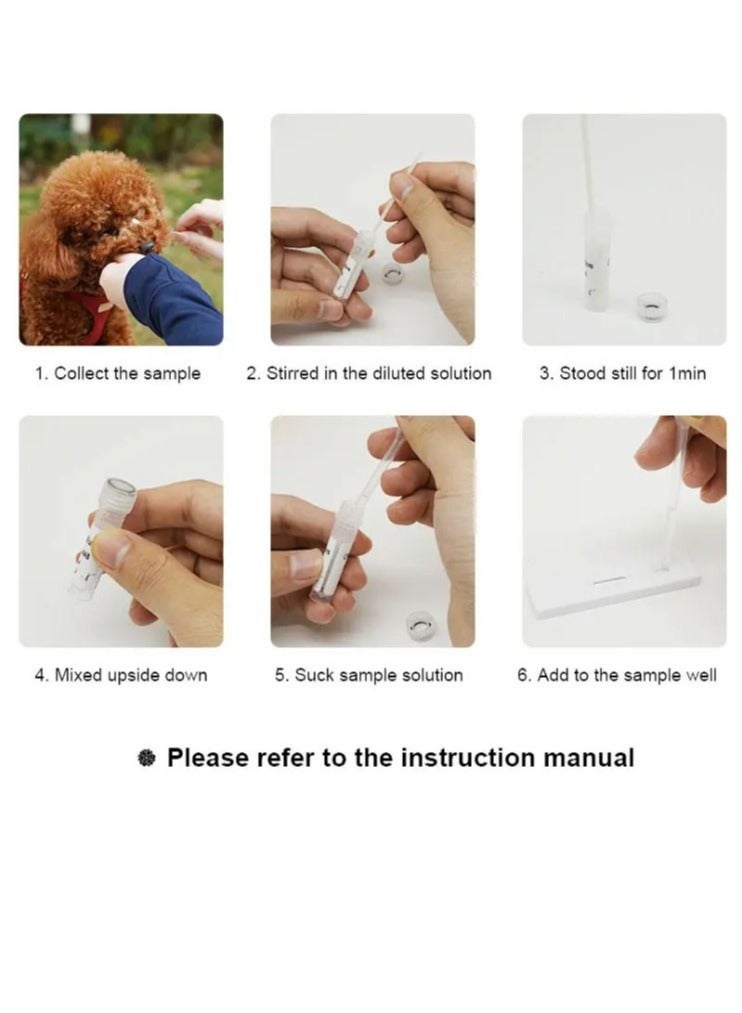 1. Collect the sample

2. Stirred in the diluted solution

3. Stood still for 1min

4. Mixed upside down

5. Suck sample solution

6. Add to the sample well

Please refer to the instruction manual