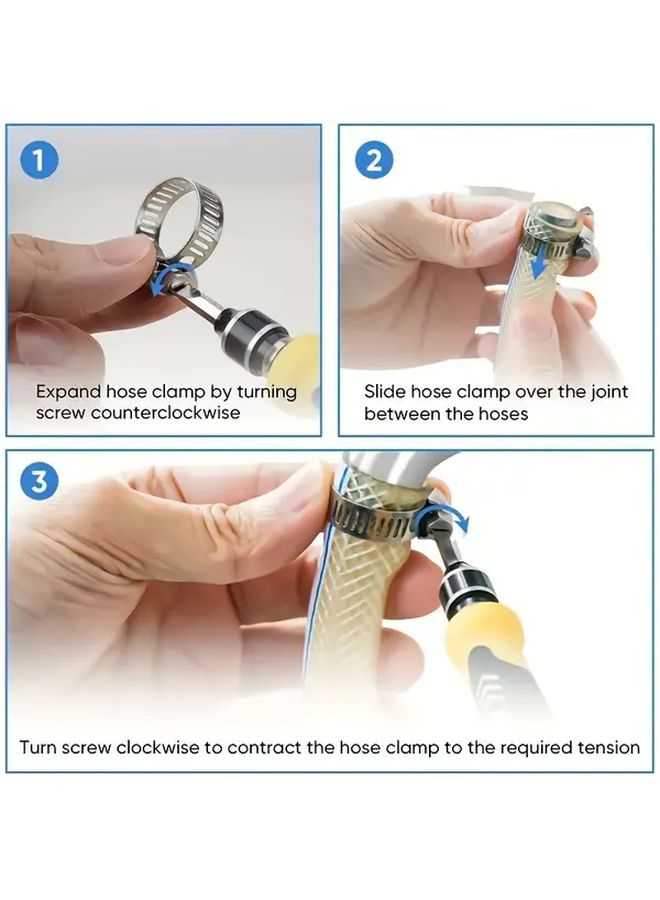 1

Expand hose clamp by turning screw counterclockwise

2

Slide hose clamp over the joint between the hoses

3

Turn screw clockwise to contract the hose clamp to the required tension