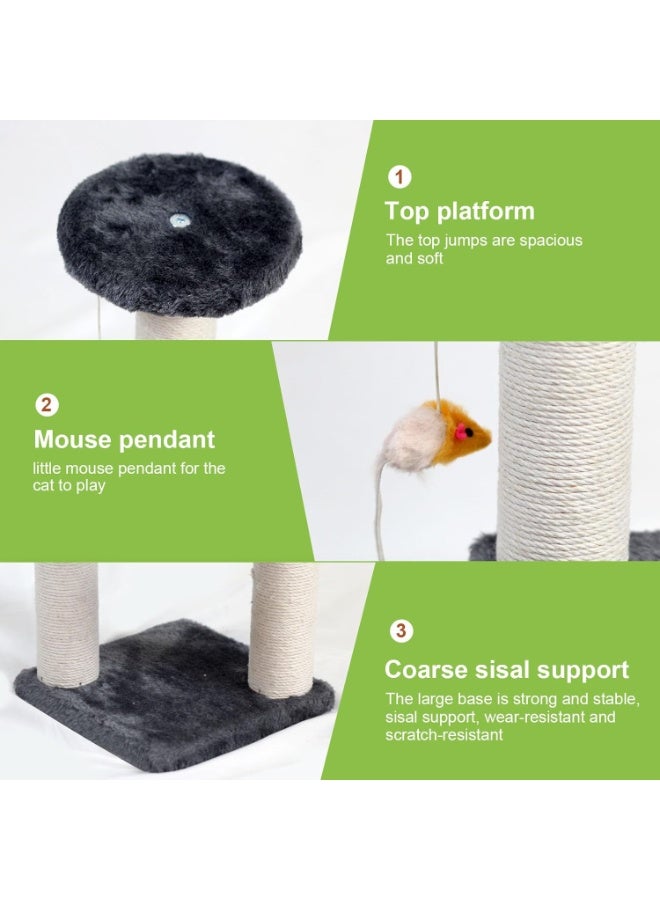 1
Top platform
The top jumps are spacious and soft

2
Mouse pendant
little mouse pendant for the cat to play

3
Coarse sisal support
The large base is strong and stable, sisal support, wear-resistant and scratch-resistant