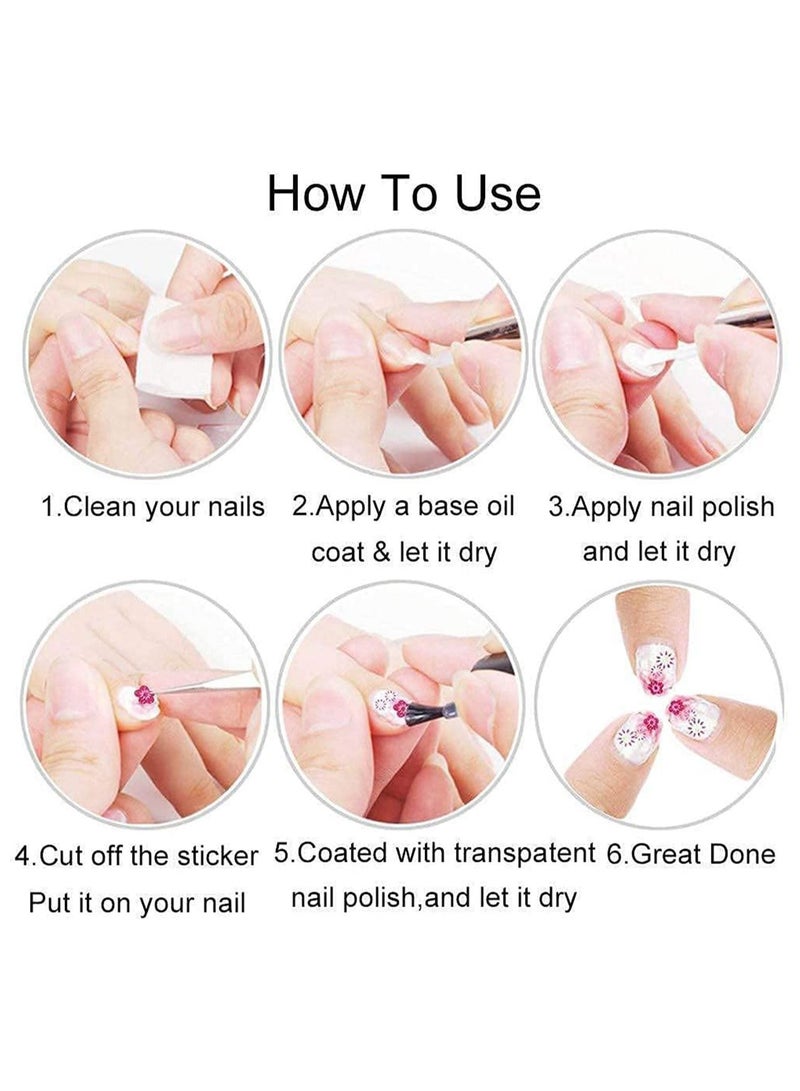 How To Use

1.Clean your nails

2.Apply a base oil coat & let it dry

3.Apply nail polish and let it dry

4.Cut off the sticker Put it on your nail

5.Coated with transpatent nail polish,and let it dry

6.Great Done