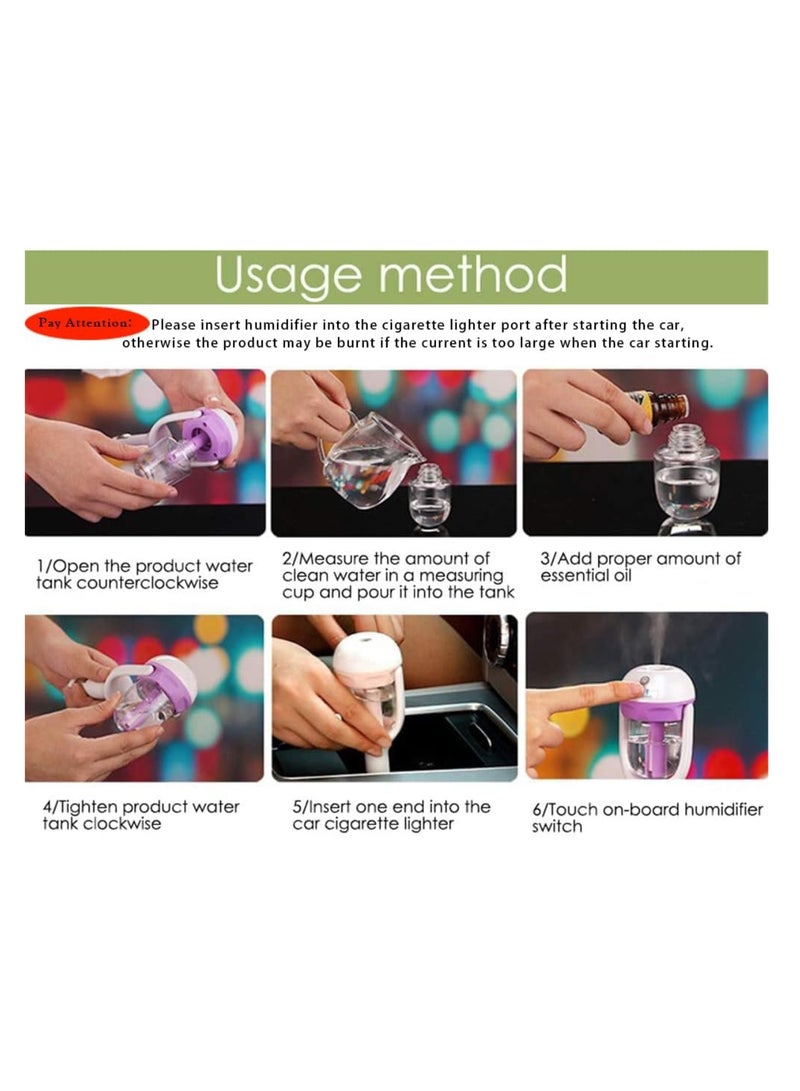 Usage method

Pay Attention: Please insert humidifier into the cigarette lighter port after starting the car, otherwise the product may be burnt if the current is too large when the car starting.

1/Open the product water tank counterclockwise

2/Measure the amount of clean water in a measuring cup and pour it into the tank

3/Add proper amount of essential oil

4/Tighten product water tank clockwise

5/Insert one end into the car cigarette lighter

6/Touch on-board humidifier switch