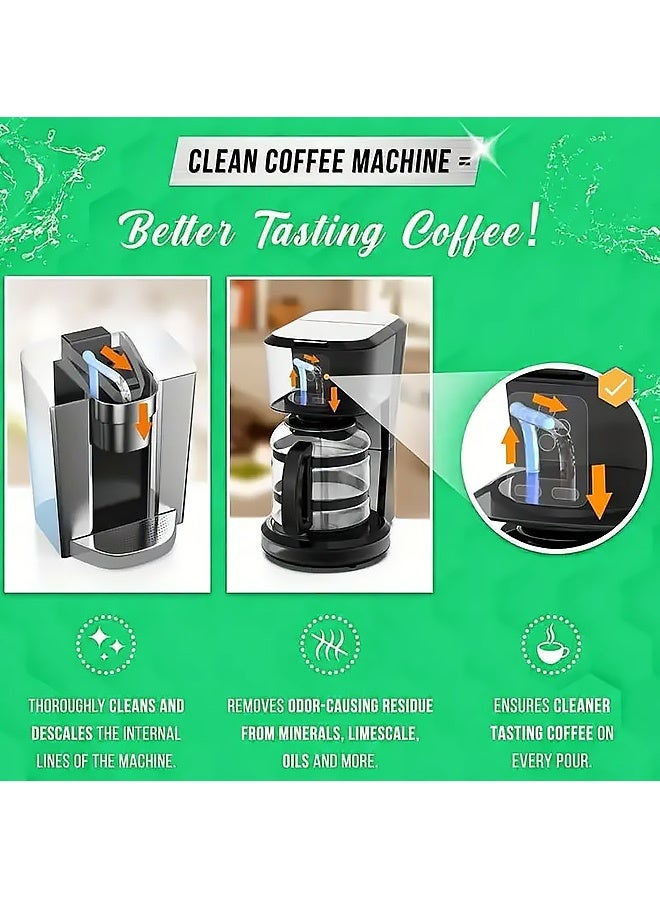 CLEAN COFFEE MACHINE =

Better Tasting Coffee!

THOROUGHLY CLEANS AND DESCALES THE INTERNAL LINES OF THE MACHINE.

REMOVES ODOR-CAUSING RESIDUE FROM MINERALS, LIMESCALE, OILS AND MORE.

ENSURES CLEANER TASTING COFFEE ON EVERY POUR.