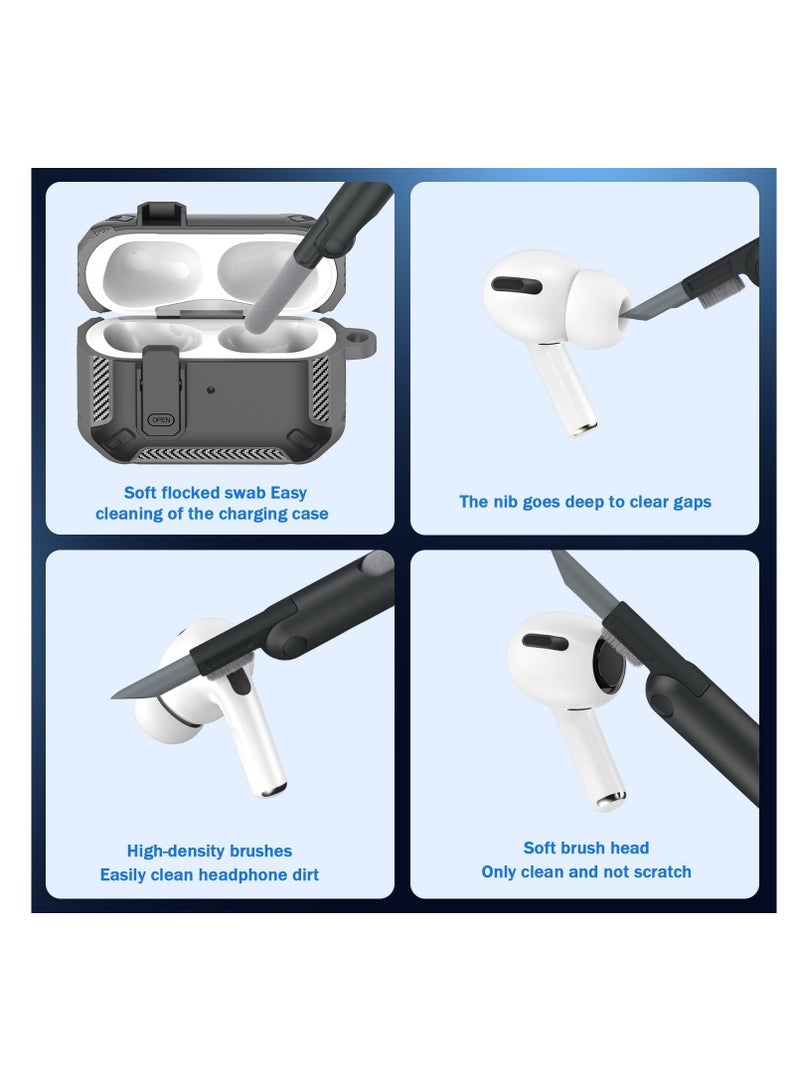 OPEN

Soft flocked swab Easy cleaning of the charging case

The nib goes deep to clear gaps

High-density brushes
Easily clean headphone dirt

Soft brush head
Only clean and not scratch