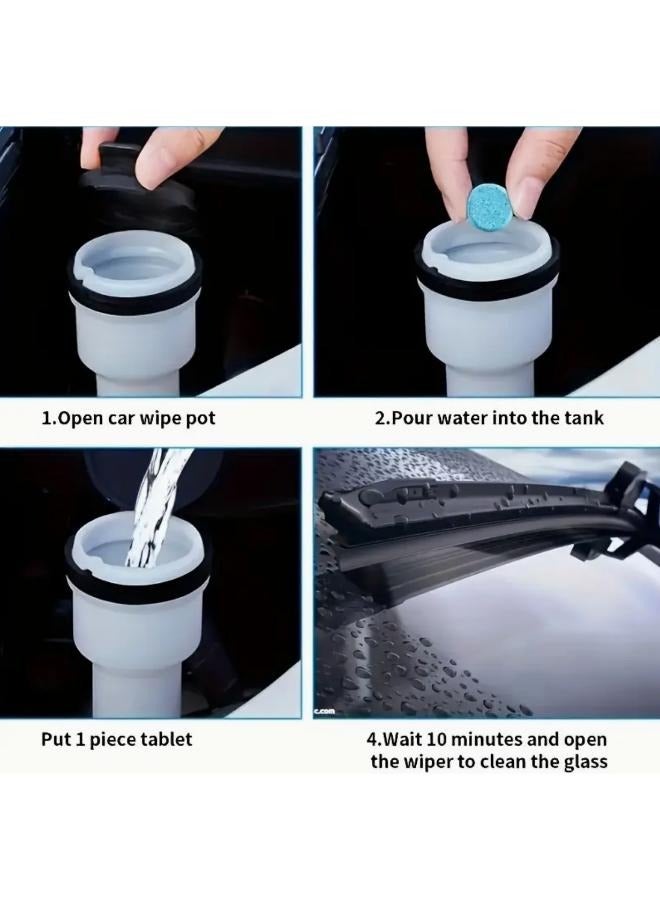 1.Open car wipe pot

2.Pour water into the tank

Put 1 piece tablet

c.com

4.Wait 10 minutes and open the wiper to clean the glass