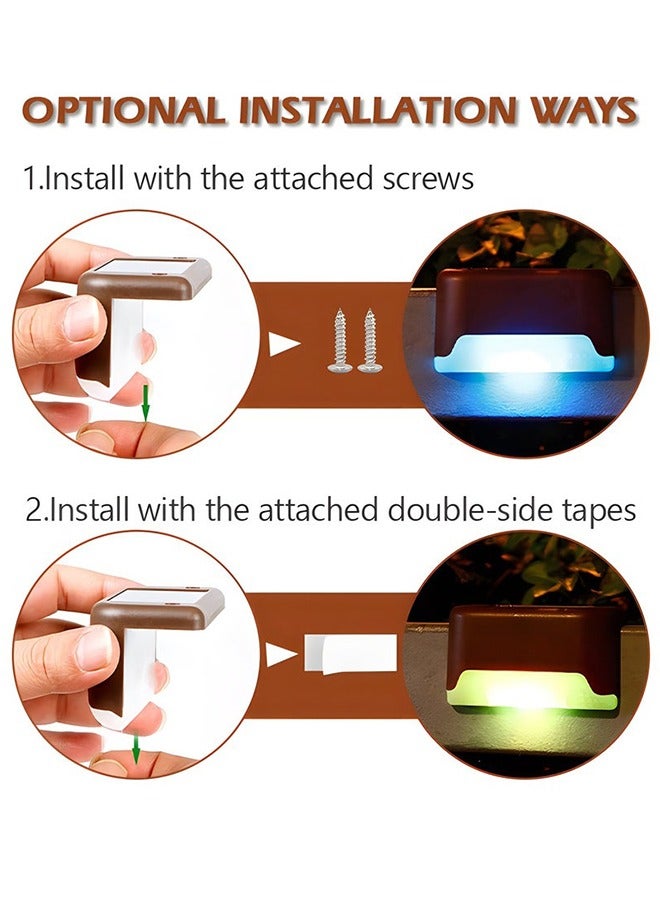 OPTIONAL INSTALLATION WAYS

1.Install with the attached screws

2.Install with the attached double-side tapes