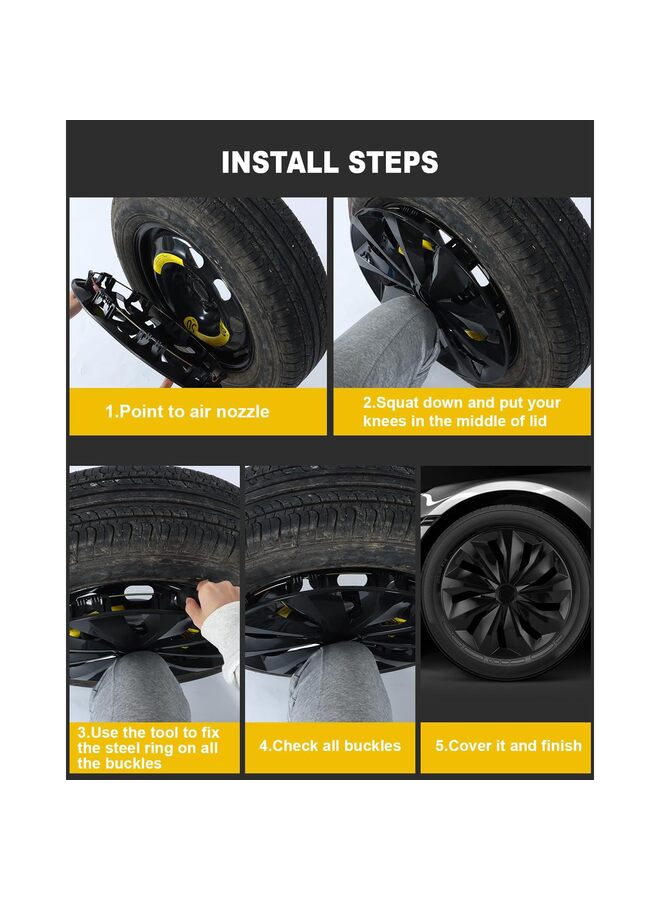 INSTALL STEPS

1.Point to air nozzle

2.Squat down and put your knees in the middle of lid

3.Use the tool to fix the steel ring on all the buckles

4.Check all buckles

5.Cover it and finish