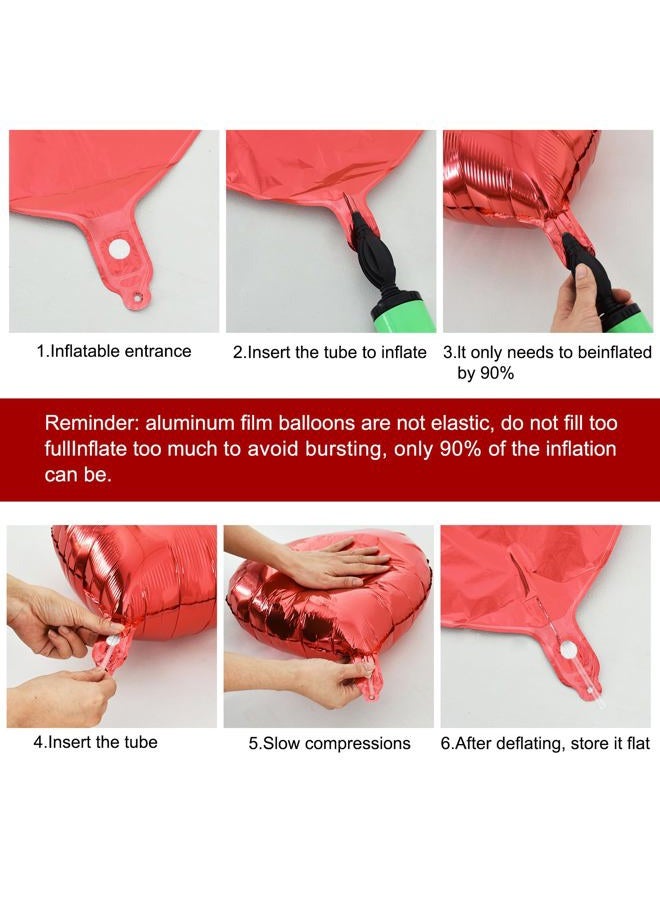 1.Inflatable entrance

2.Insert the tube to inflate

3.It only needs to beinflated by 90%

Reminder: aluminum film balloons are not elastic, do not fill too fullInflate too much to avoid bursting, only 90% of the inflation can be.

4.Insert the tube

5.Slow compressions

6.After deflating, store it flat