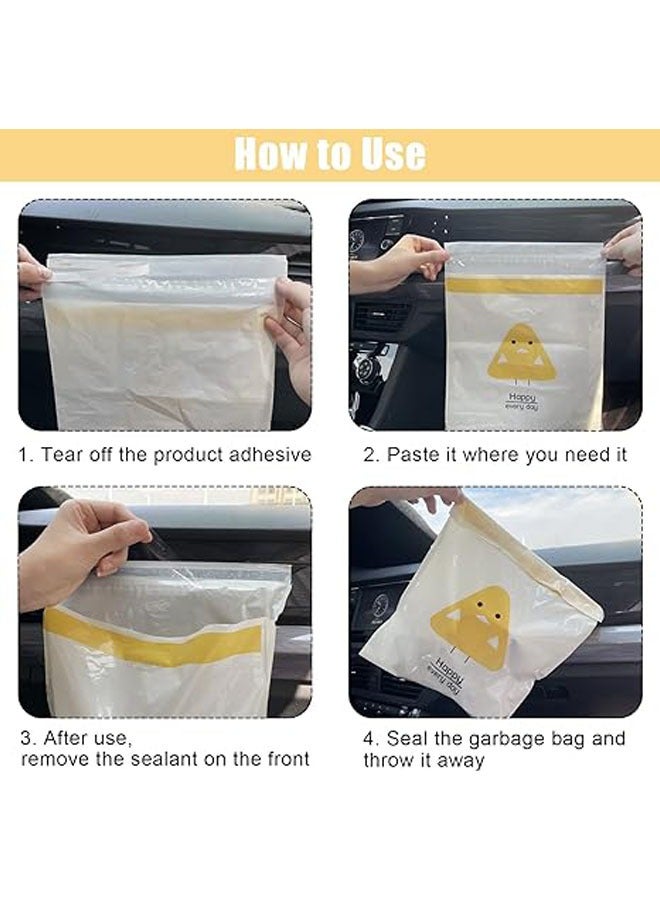 How to Use

Happy
every day

1. Tear off the product adhesive

2. Paste it where you need it

Happy
every day

3. After use,
remove the sealant on the front

4. Seal the garbage bag and throw it away