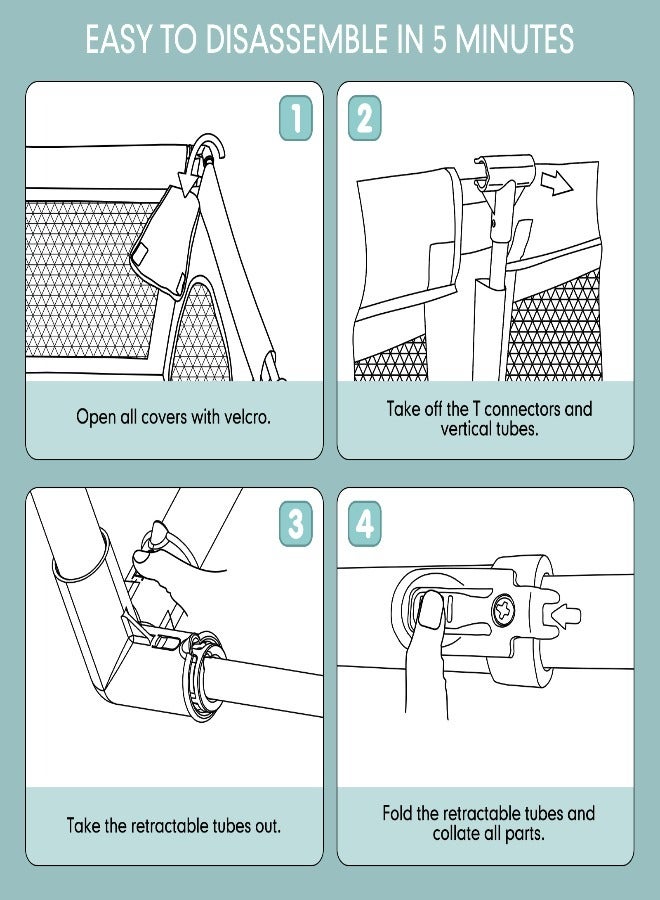 EASY TO DISASSEMBLE IN 5 MINUTES

1

Open all covers with velcro.

2

Take off the T connectors and vertical tubes.

3

Take the retractable tubes out.

4

Fold the retractable tubes and collate all parts.