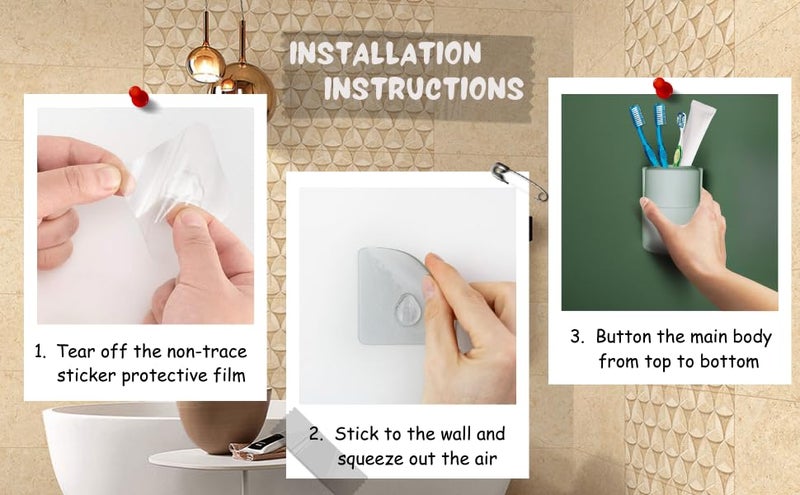 INSTALLATION INSTRUCTIONS

1. Tear off the non-trace sticker protective film

2. Stick to the wall and squeeze out the air

3. Button the main body from top to bottom