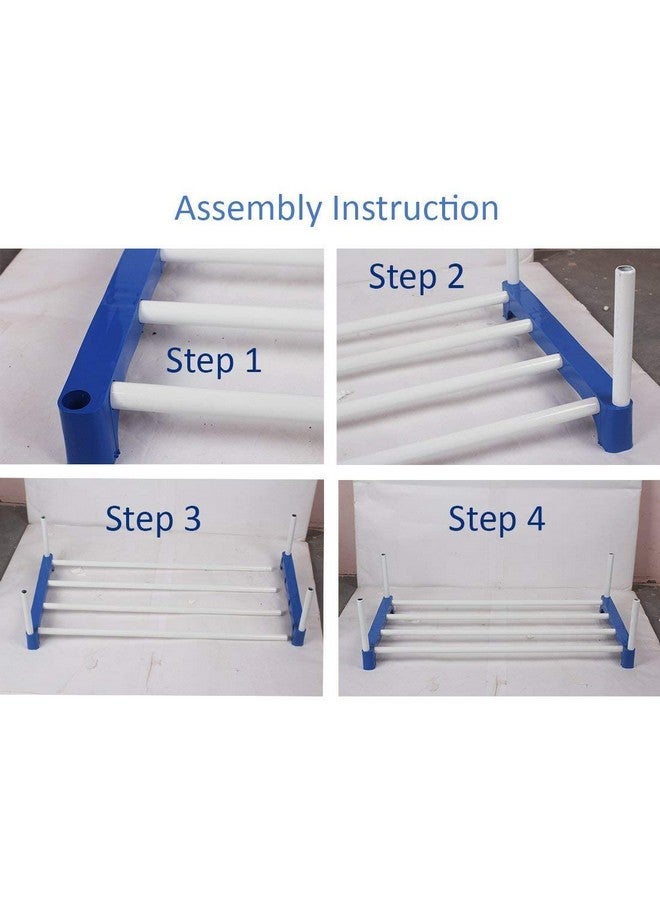 Assembly Instruction

Step 1

Step 2

Step 3

Step 4