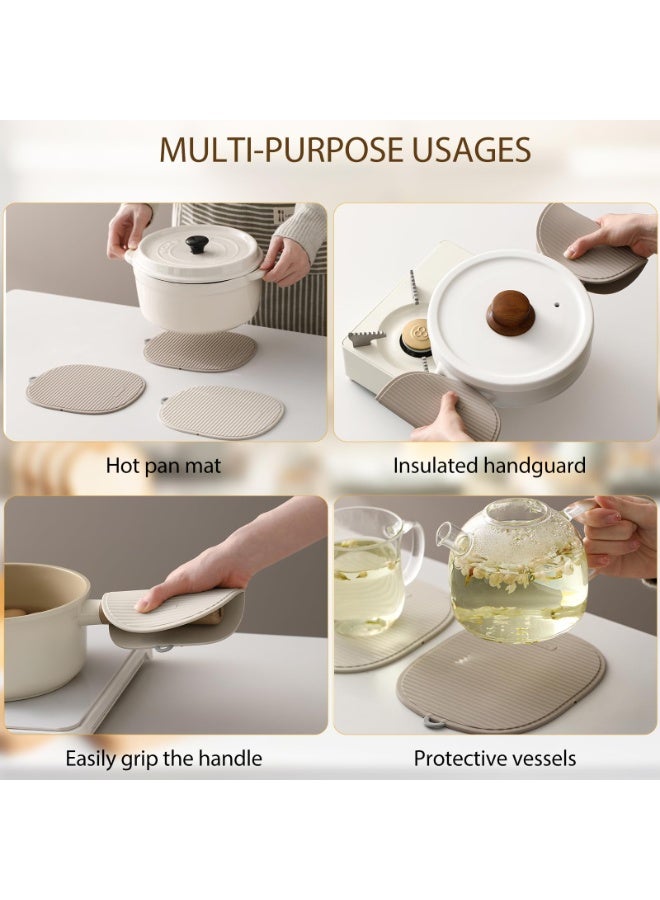 MULTI-PURPOSE USAGES

Hot pan mat

Insulated handguard

Easily grip the handle

Protective vessels