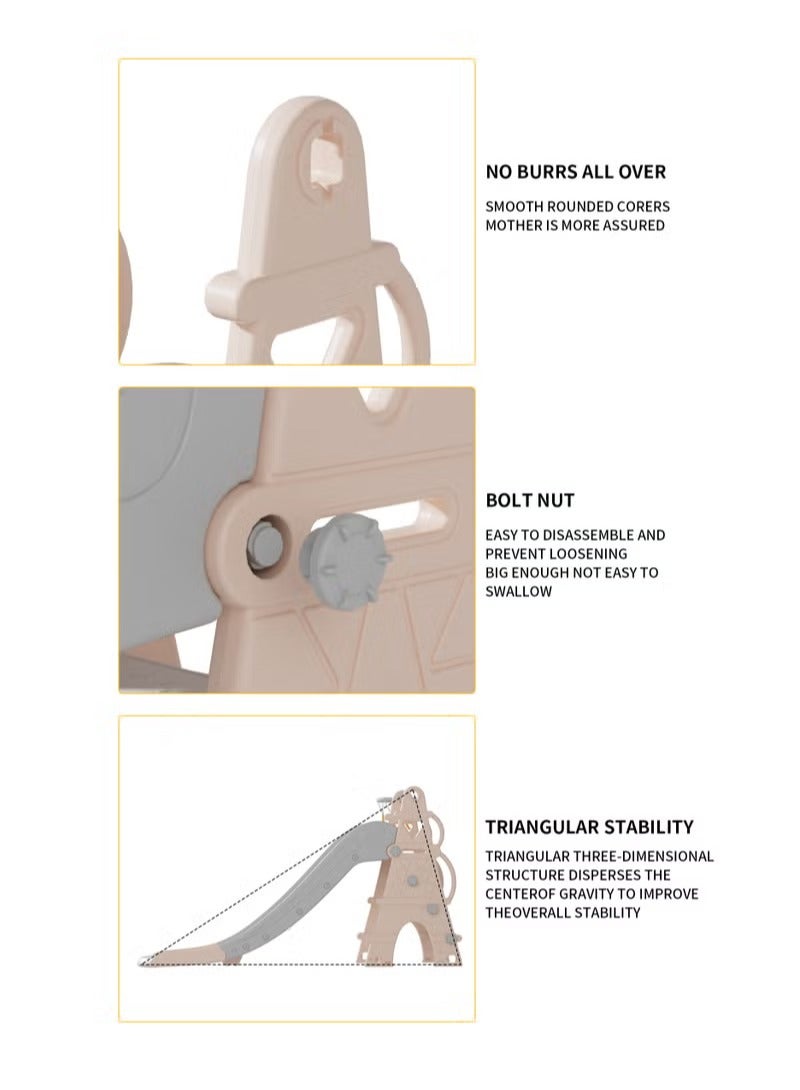 NO BURRS ALL OVER

SMOOTH ROUNDED CORERS
MOTHER IS MORE ASSURED

BOLT NUT

EASY TO DISASSEMBLE AND
PREVENT LOOSENING
BIG ENOUGH NOT EASY TO
SWALLOW

TRIANGULAR STABILITY

TRIANGULAR THREE-DIMENSIONAL
STRUCTURE DISPERSES THE
CENTEROF GRAVITY TO IMPROVE
THEOVERALL STABILITY