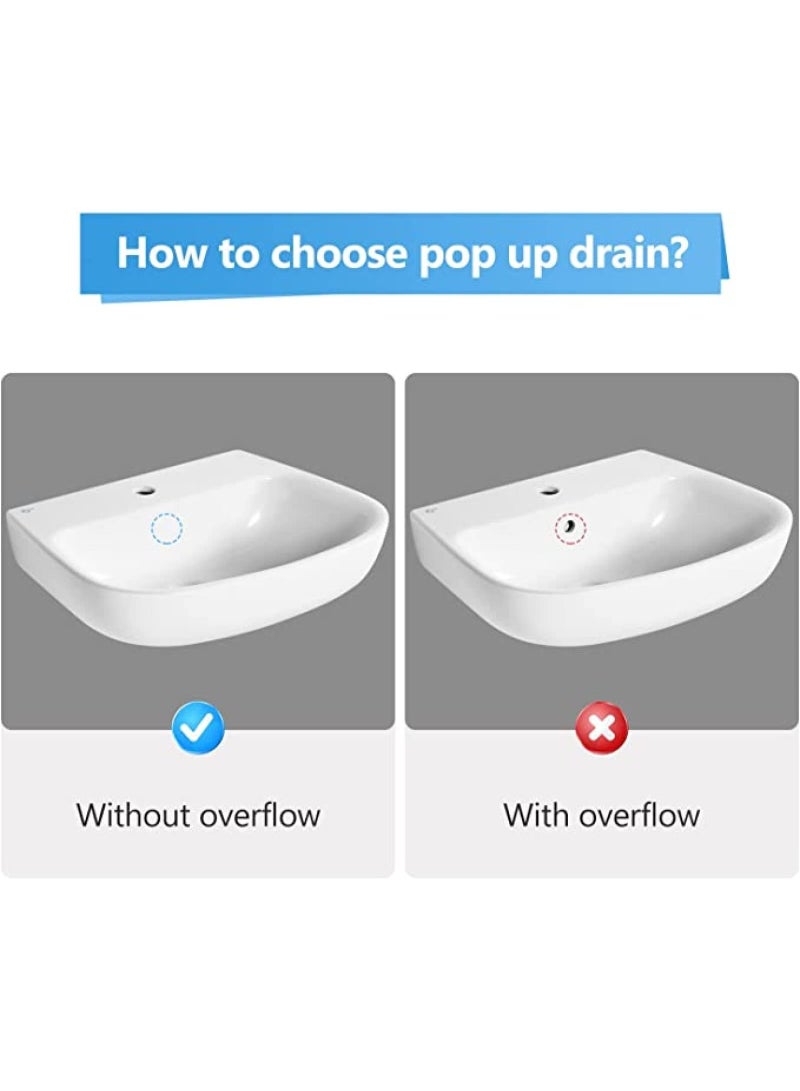 How to choose pop up drain?

Without overflow

With overflow