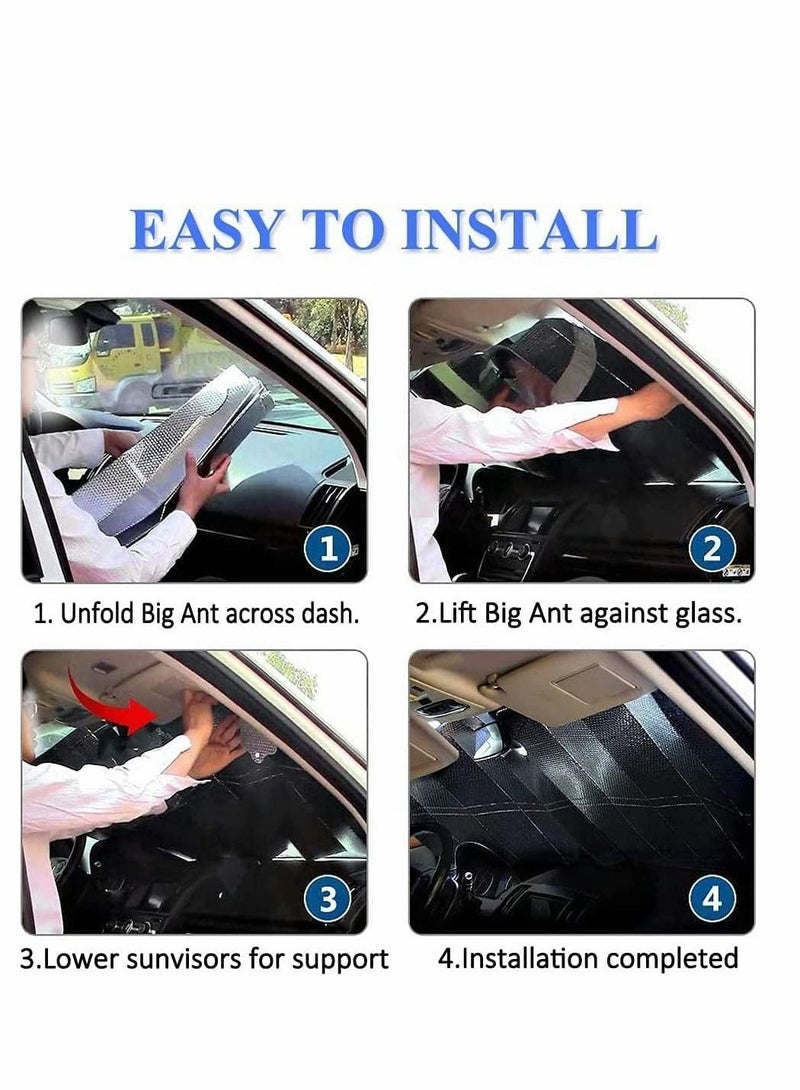 EASY TO INSTALL

1

1. Unfold Big Ant across dash.

2

2.Lift Big Ant against glass.

3

3.Lower sunvisors for support

4

4.Installation completed