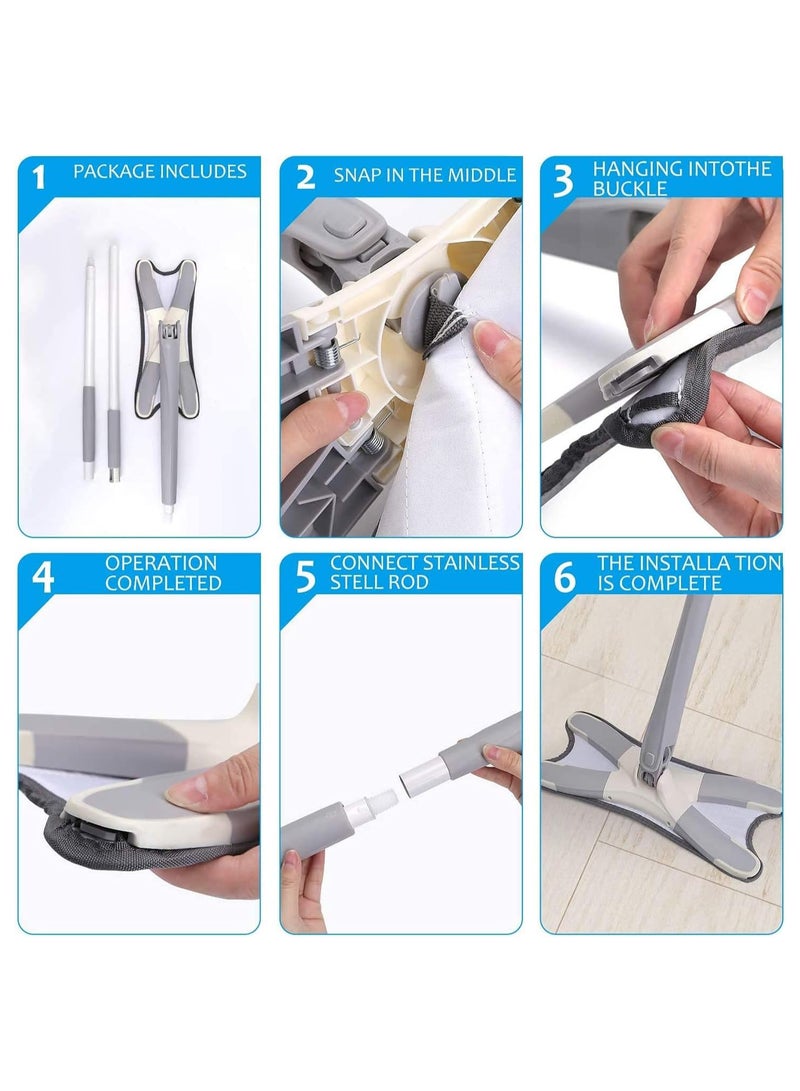 1 PACKAGE INCLUDES

2 SNAP IN THE MIDDLE

3 HANGING INTOTHE BUCKLE

4 OPERATION COMPLETED

5 CONNECT STAINLESS STELL ROD

6 THE INSTALLA TION IS COMPLETE