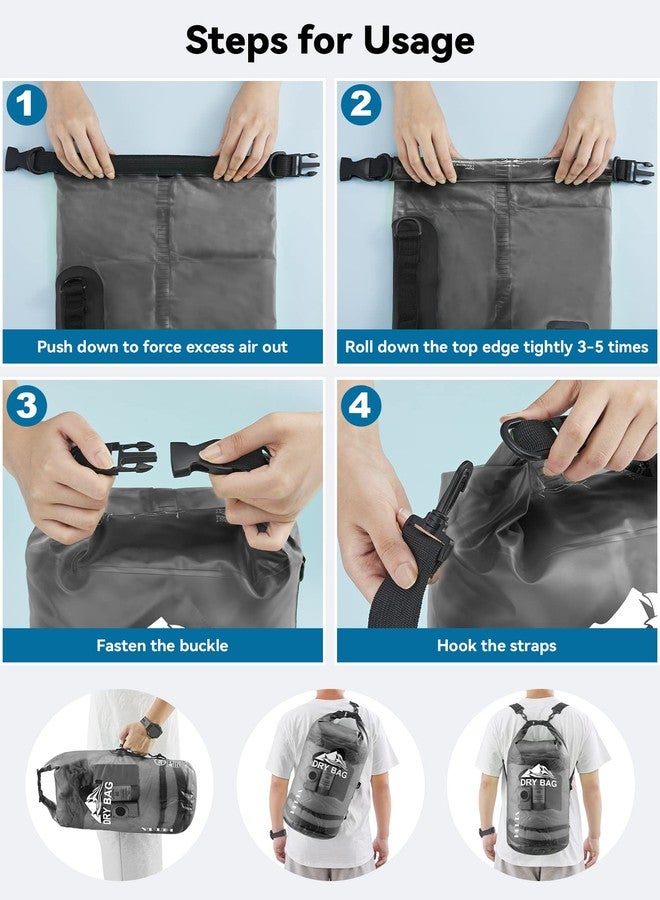 Steps for Usage

1
Push down to force excess air out

2
Roll down the top edge tightly 3-5 times

3
Fasten the buckle

4
Hook the straps

DRY BAG

DRY BAG

DRY BAG