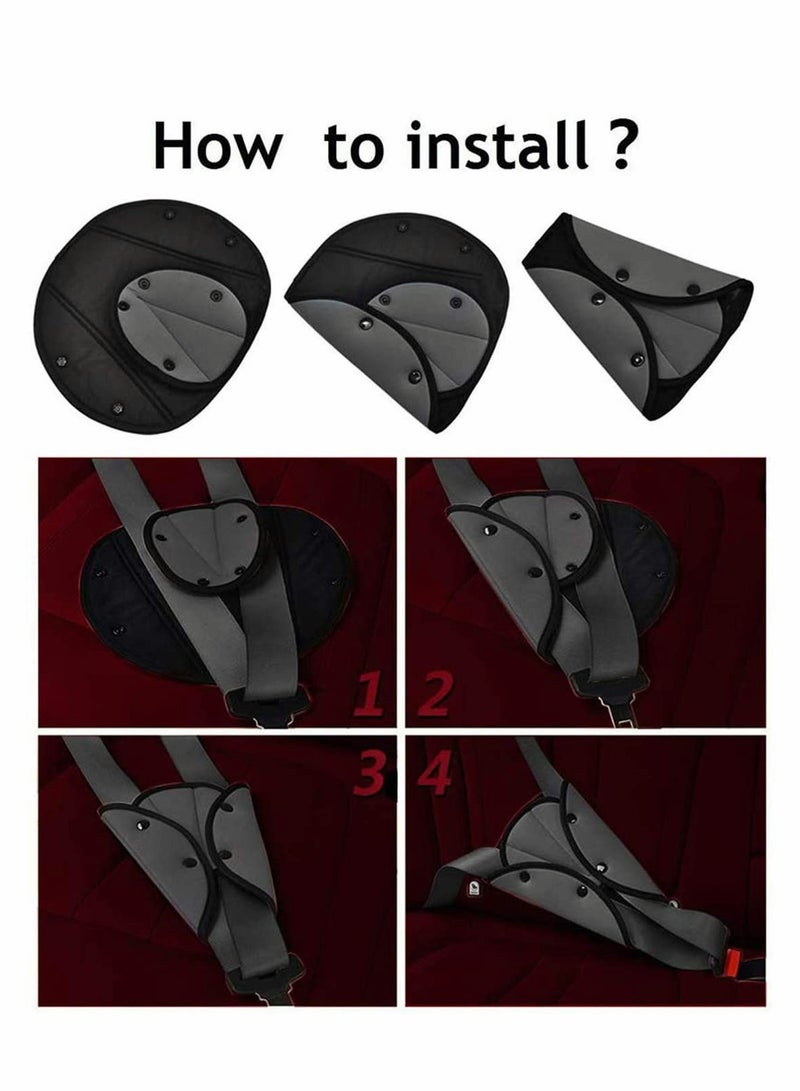 How to install ?

1 2

3 4