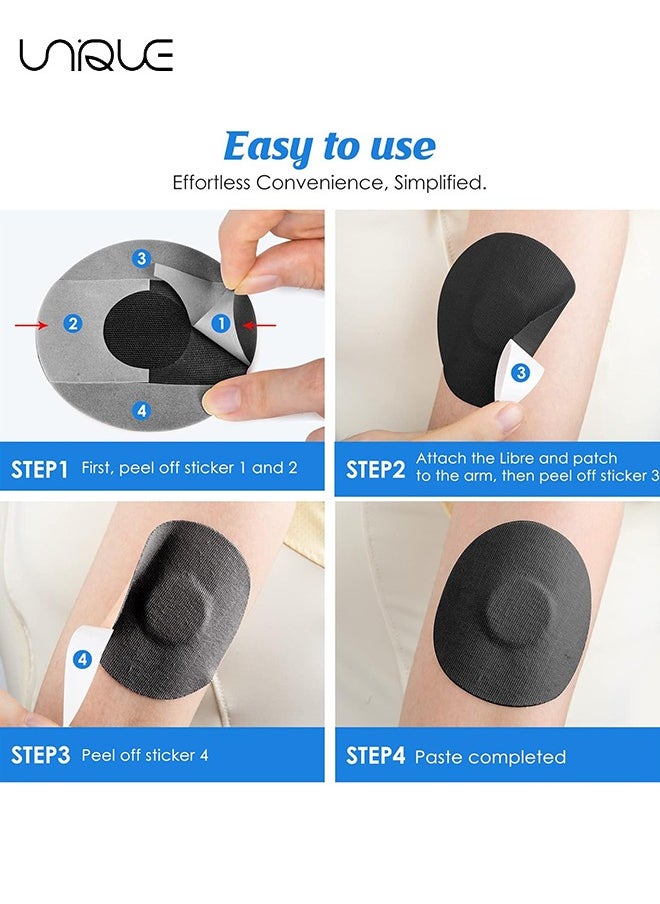 UNIQUE

Easy to use
Effortless Convenience, Simplified.

3
2
1
4

STEP1 First, peel off sticker 1 and 2

3

STEP2 Attach the Libre and patch to the arm, then peel off sticker 3

4

STEP3 Peel off sticker 4

STEP4 Paste completed