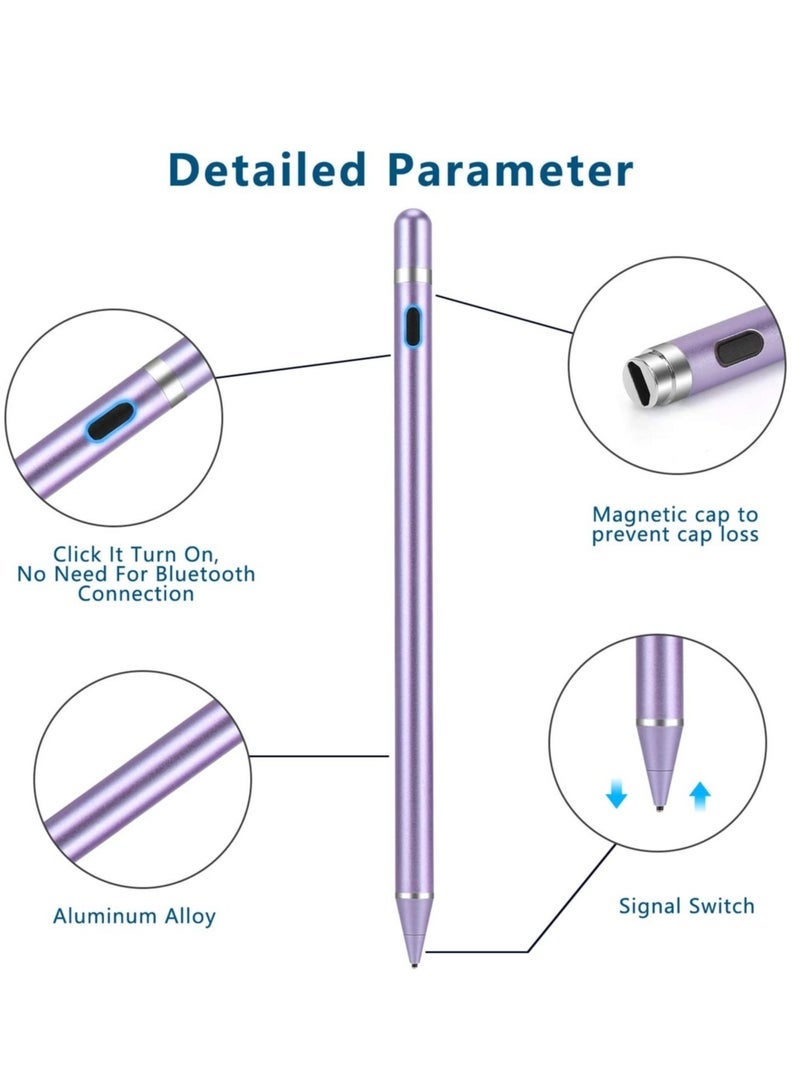 Detailed Parameter

Click It Turn On, No Need For Bluetooth Connection

Magnetic cap to prevent cap loss

Aluminum Alloy

Signal Switch