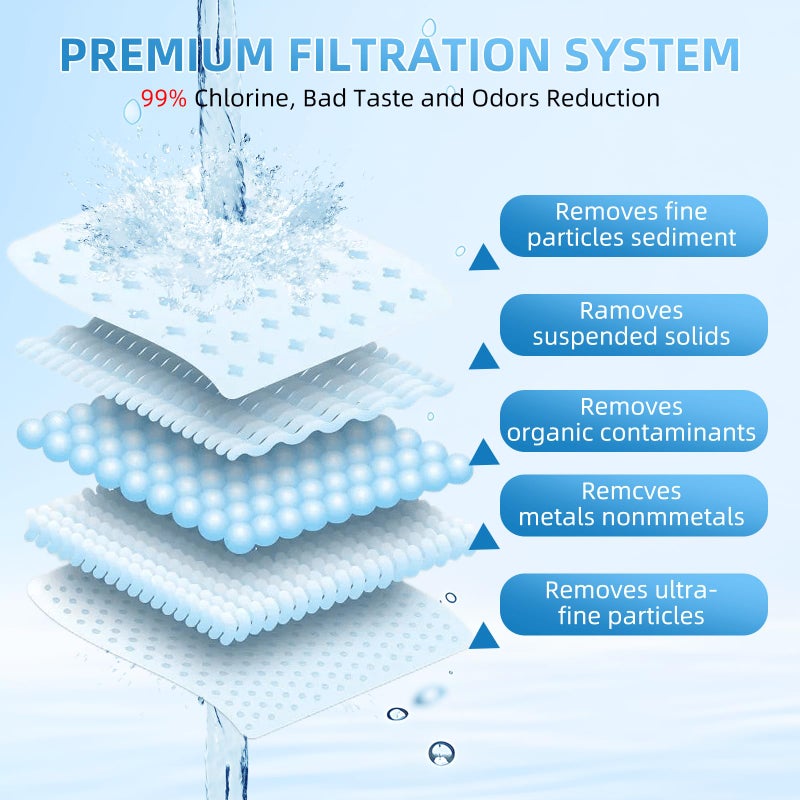 PREMIUM FILTRATION SYSTEM

99% Chlorine, Bad Taste and Odors Reduction

Removes fine particles sediment

Ramoves suspended solids

Removes organic contaminants

Remcves metals nonmmetals

Removes ultra-fine particles