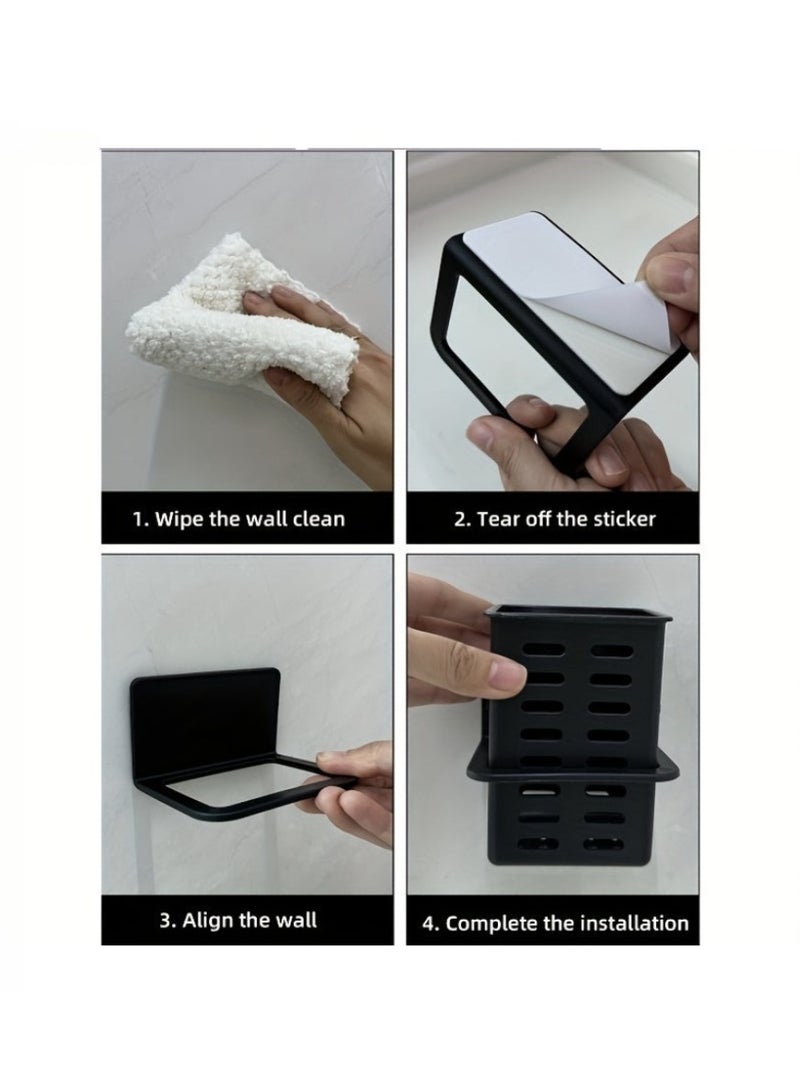 1. Wipe the wall clean

2. Tear off the sticker

3. Align the wall

4. Complete the installation